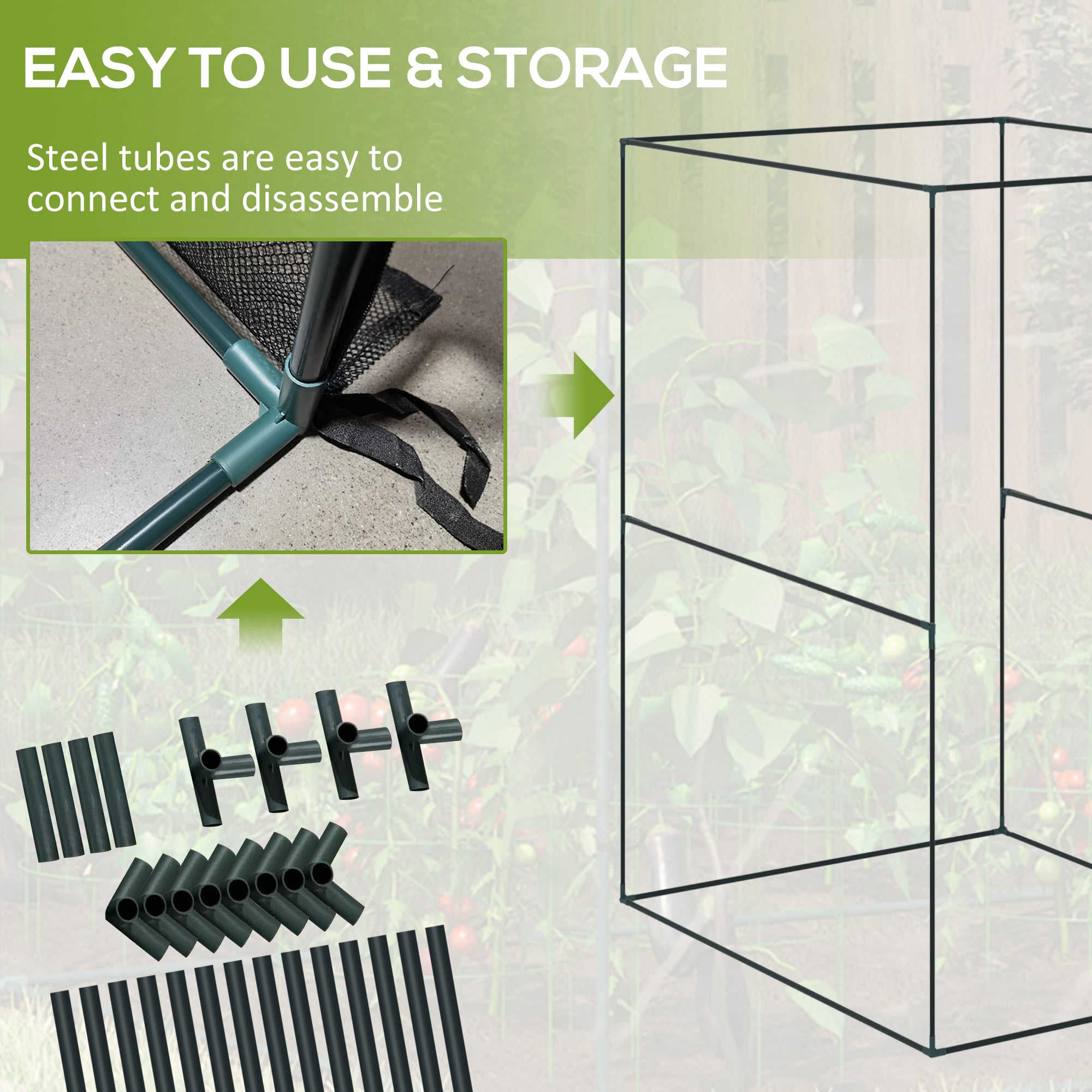 EASY TO USE & STORAGE

Steel tubes are easy to connect and disassemble