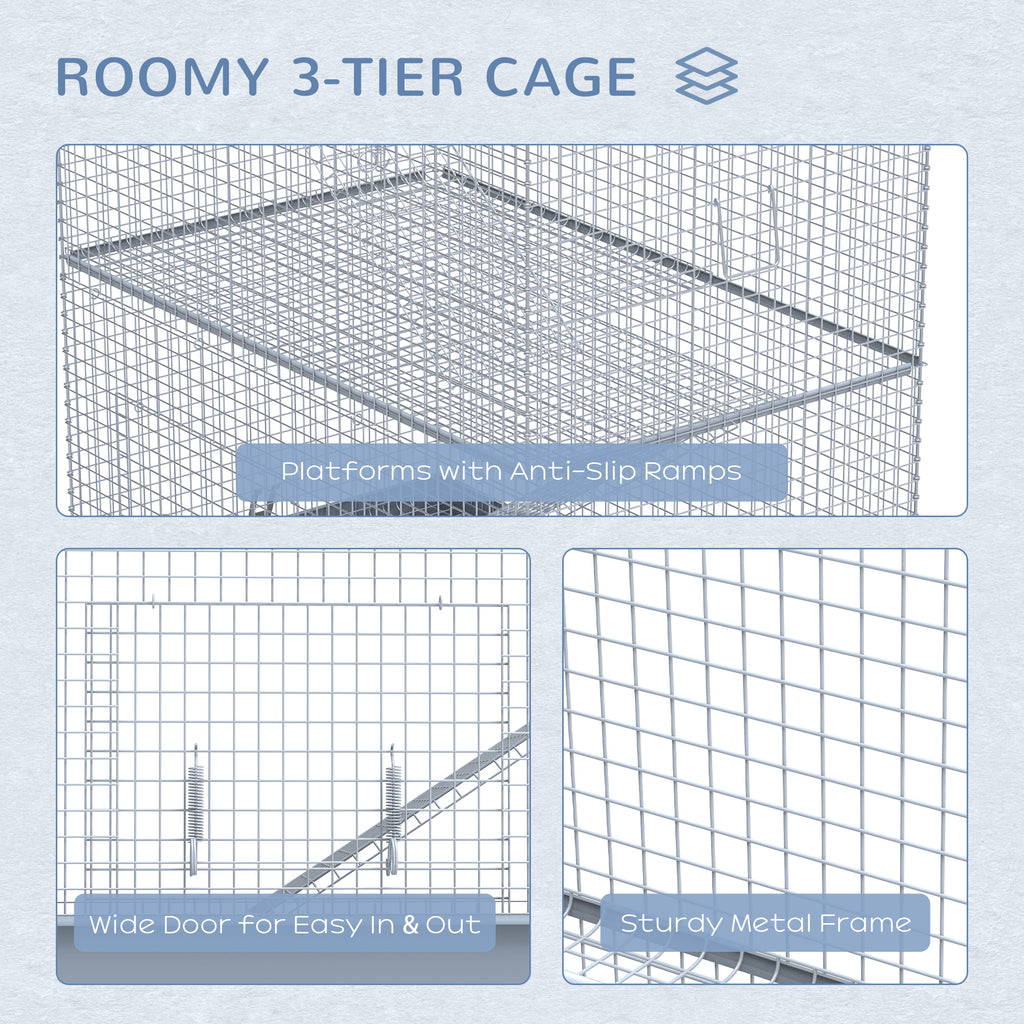 ROOMY 3-TIER CAGE

Platforms with Anti-Slip Ramps

Wide Door for Easy In & Out

Sturdy Metal Frame