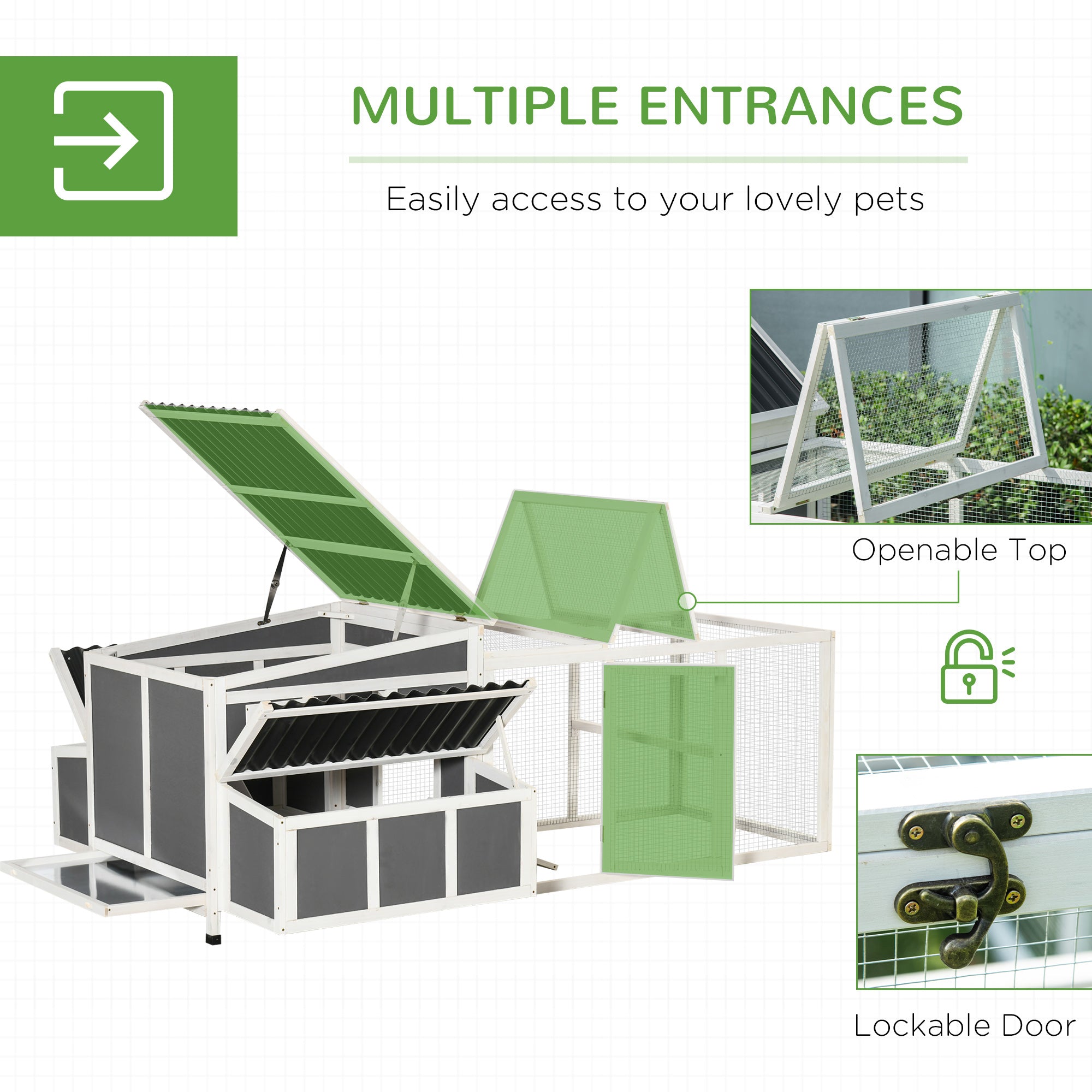 MULTIPLE ENTRANCES

Easily access to your lovely pets

Openable Top

Lockable Door