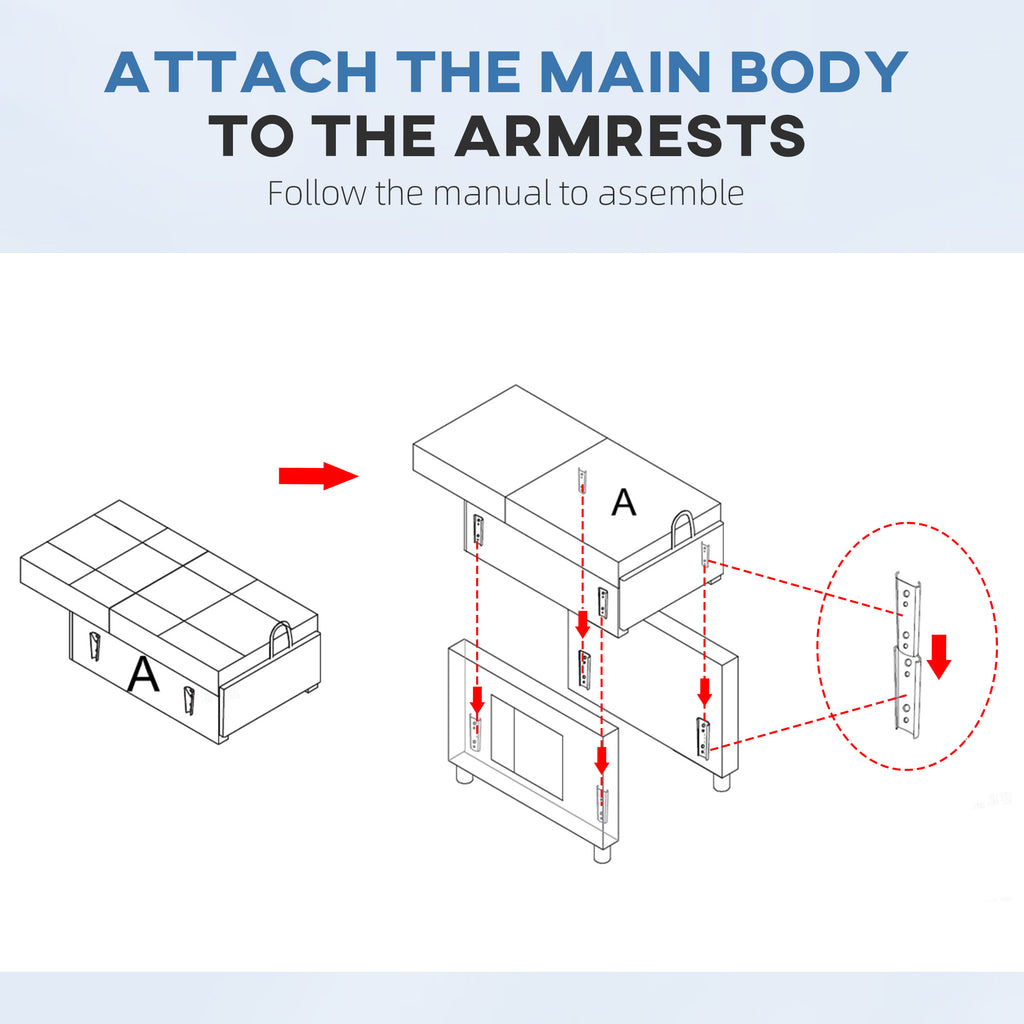 ATTACH THE MAIN BODY
TO THE ARMRESTS
Follow the manual to assemble

A

A