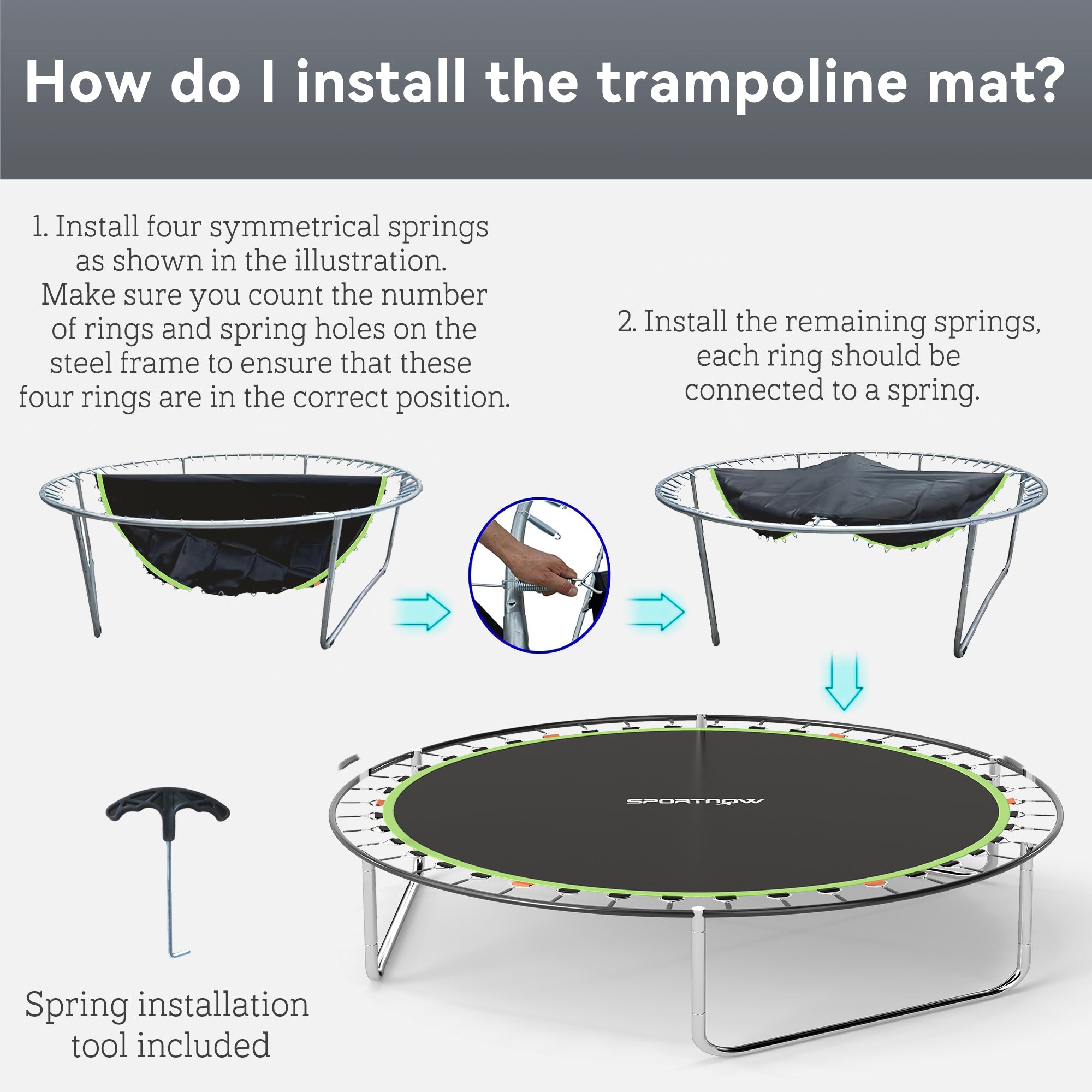 How do I install the trampoline mat?

1. Install four symmetrical springs as shown in the illustration. Make sure you count the number of rings and spring holes on the steel frame to ensure that these four rings are in the correct position.

2. Install the remaining springs, each ring should be connected to a spring.

SPORTNOW

Spring installation tool included