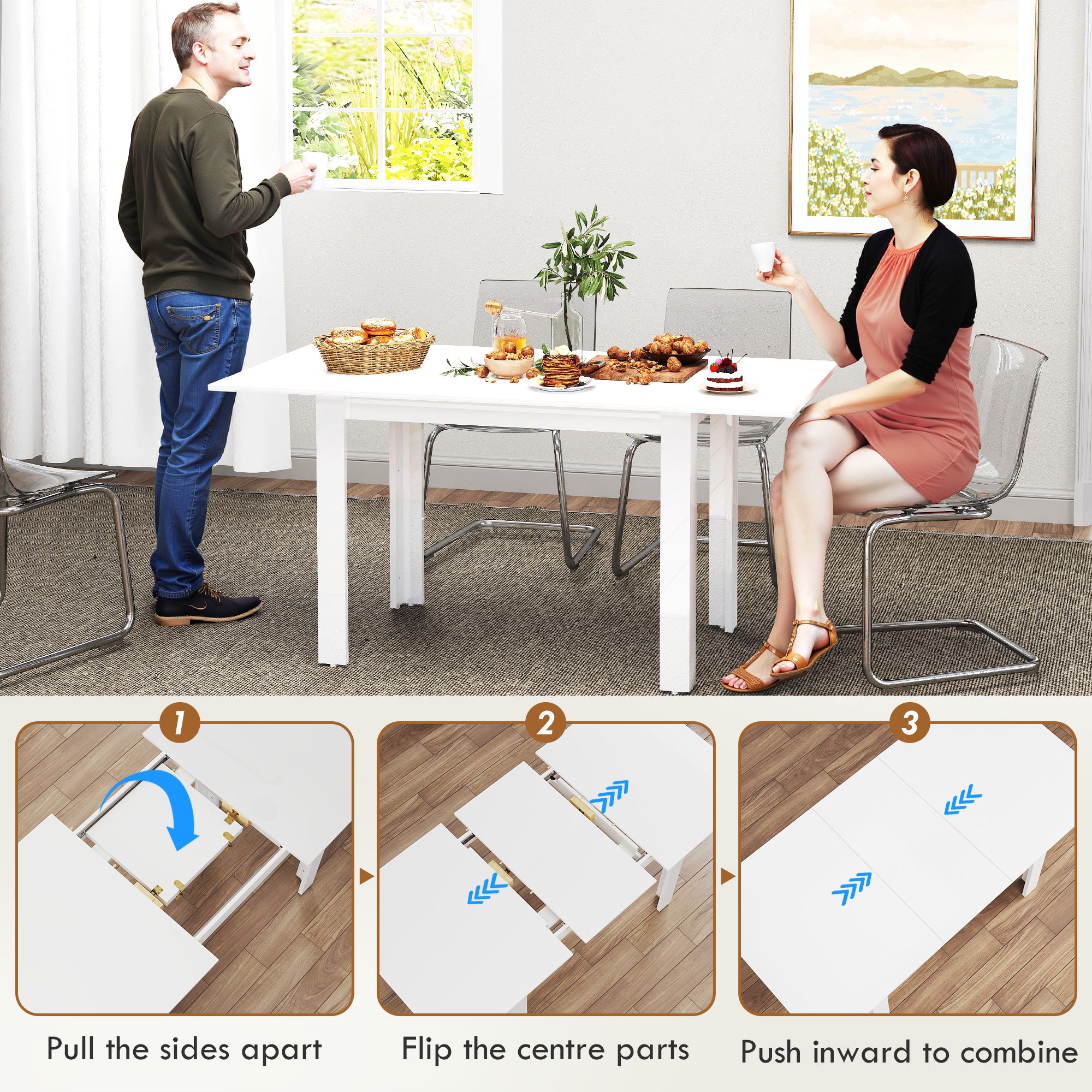 1

Pull the sides apart

2

Flip the centre parts

3

Push inward to combine