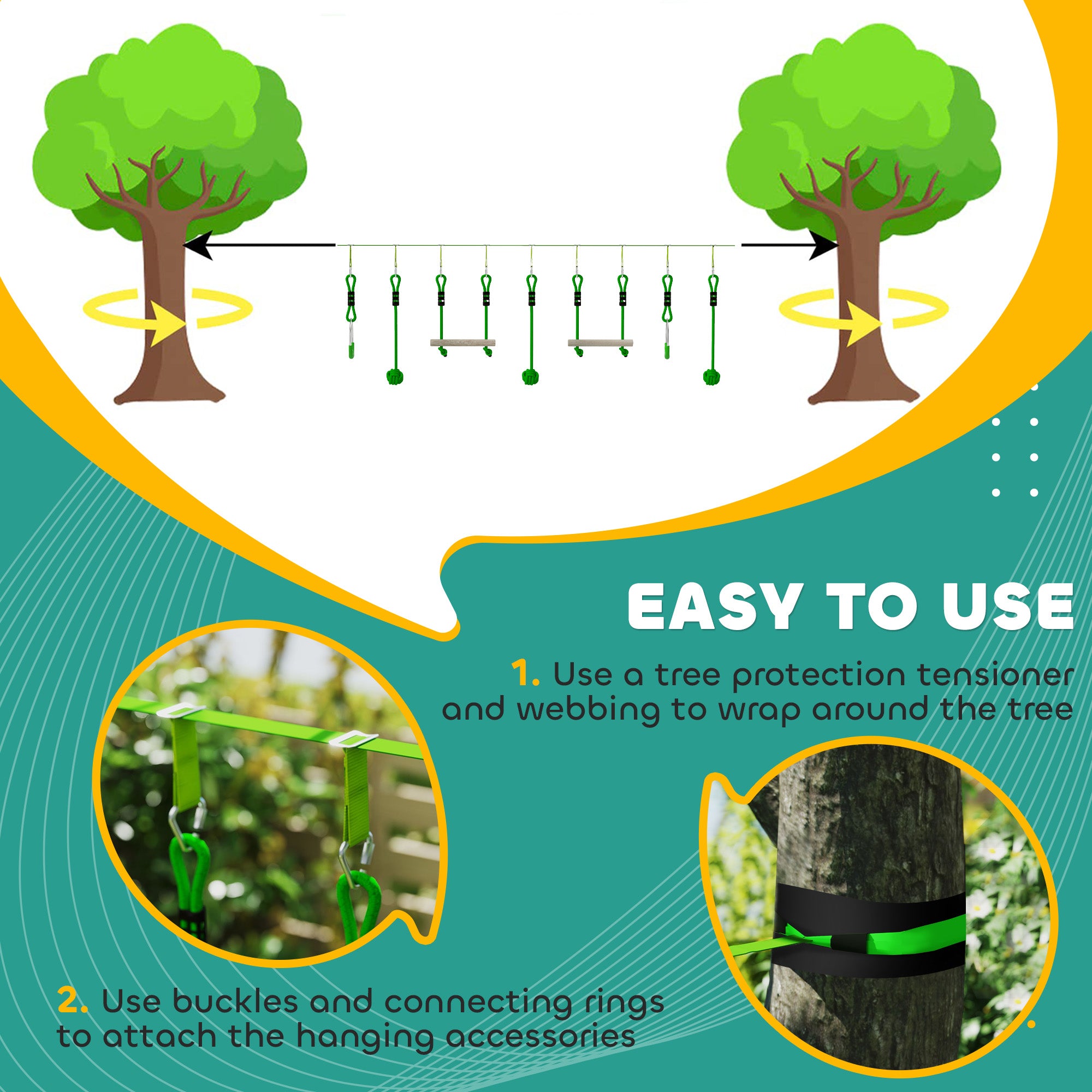 EASY TO USE

1. Use a tree protection tensioner and webbing to wrap around the tree

2. Use buckles and connecting rings to attach the hanging accessories