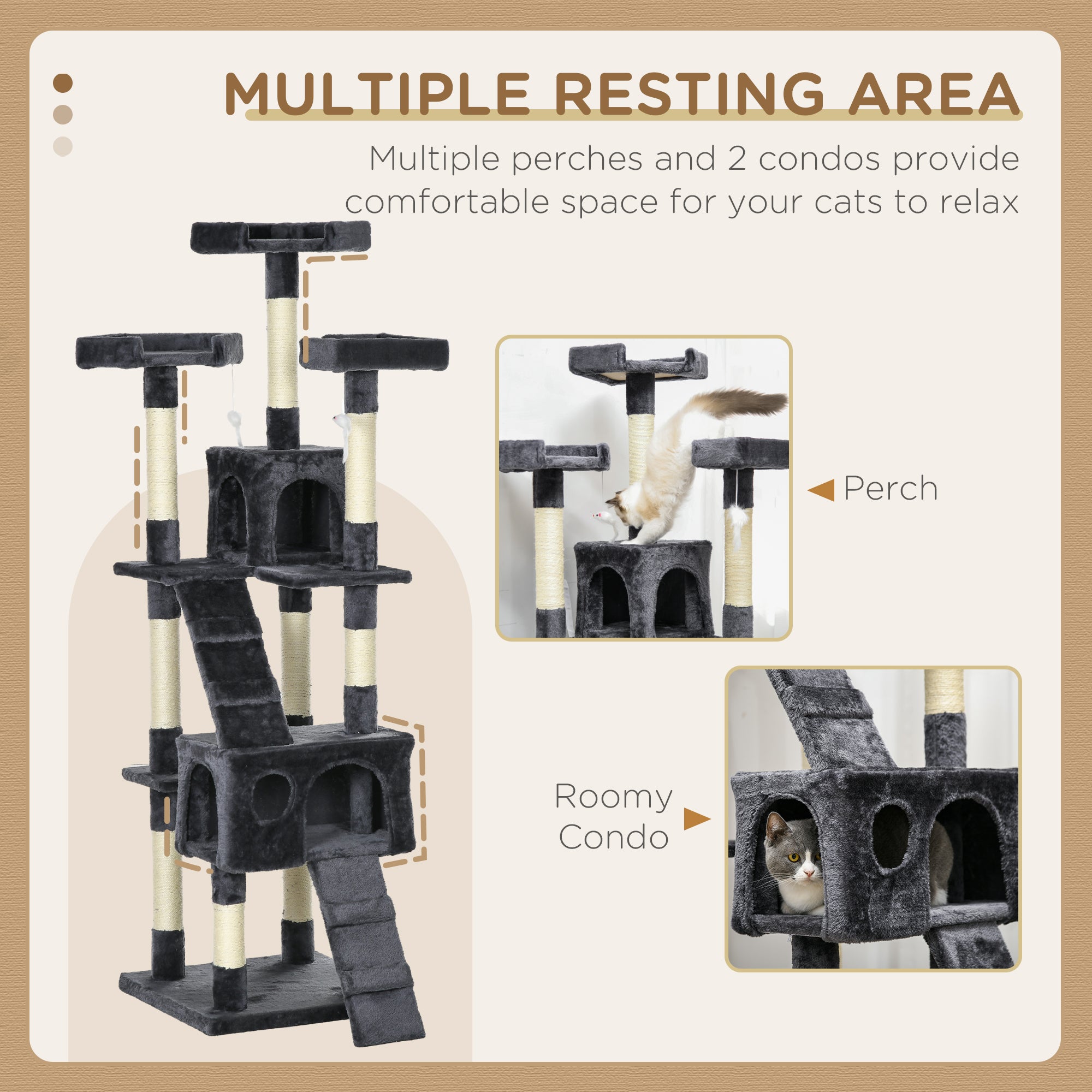 MULTIPLE RESTING AREA

Multiple perches and 2 condos provide comfortable space for your cats to relax

Perch

Roomy Condo