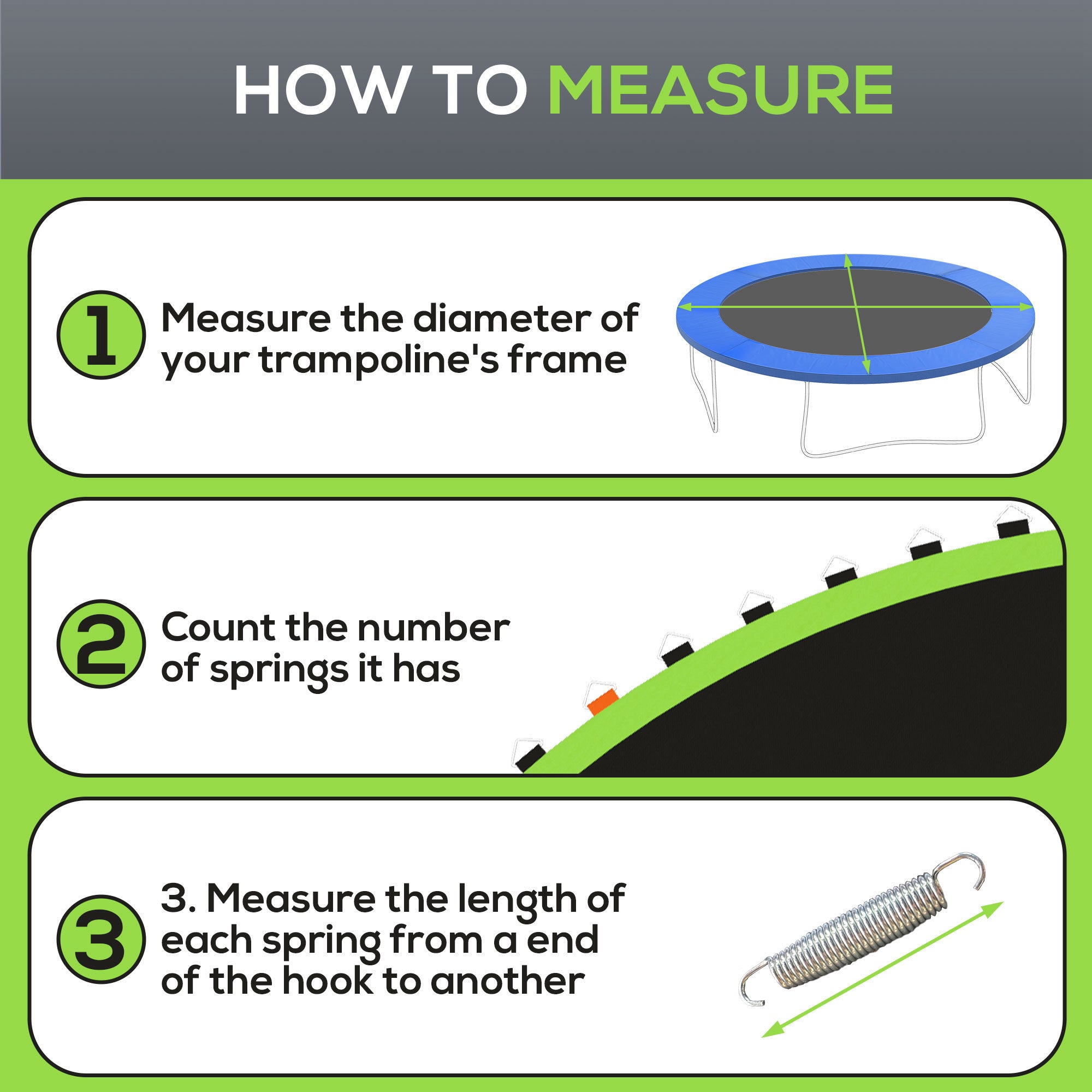 HOW TO MEASURE

1 Measure the diameter of your trampoline's frame

2 Count the number of springs it has

3 3. Measure the length of each spring from a end of the hook to another