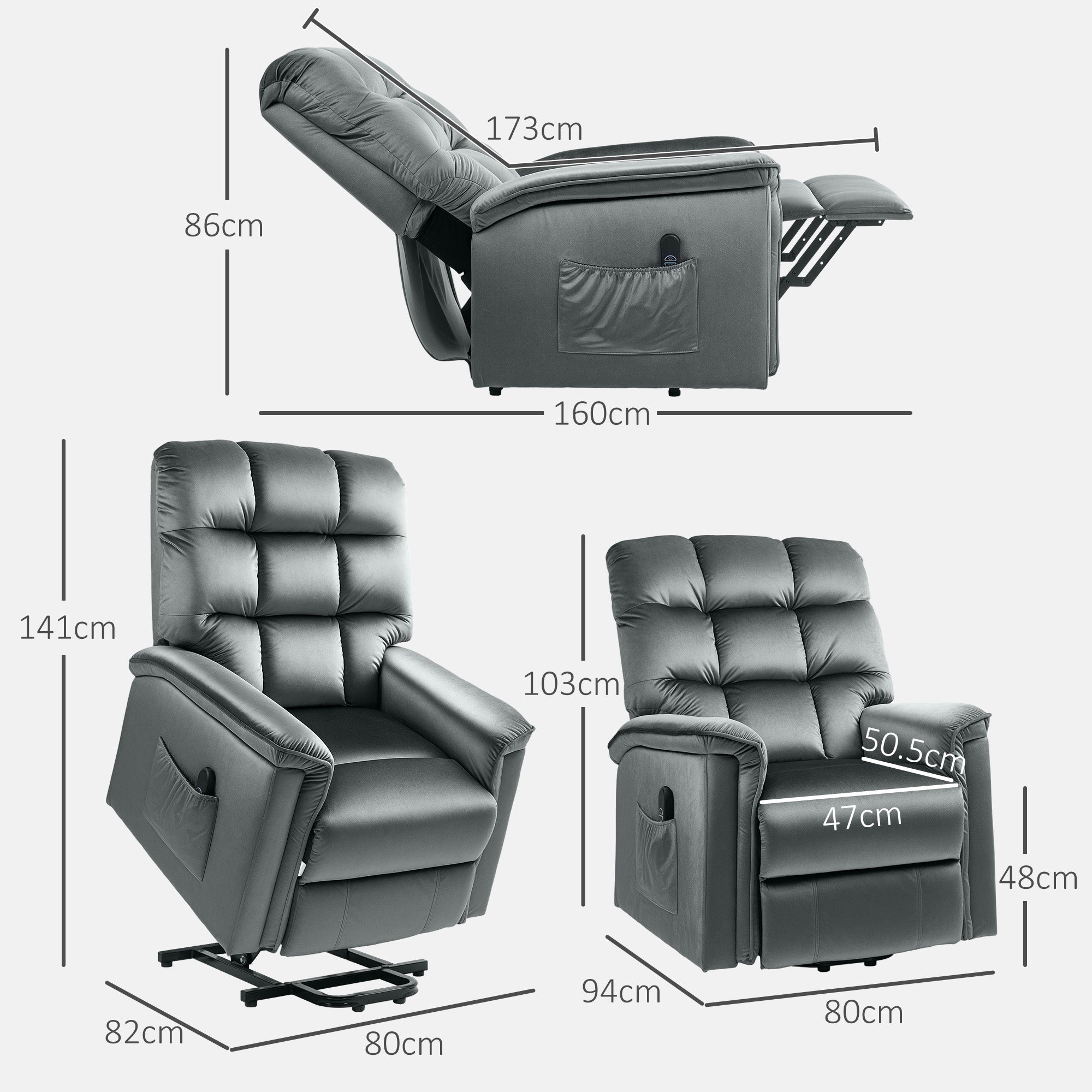 173cm
86cm
160cm
141cm
82cm
80cm
103cm
50.5cm
47cm
48cm
94cm
80cm