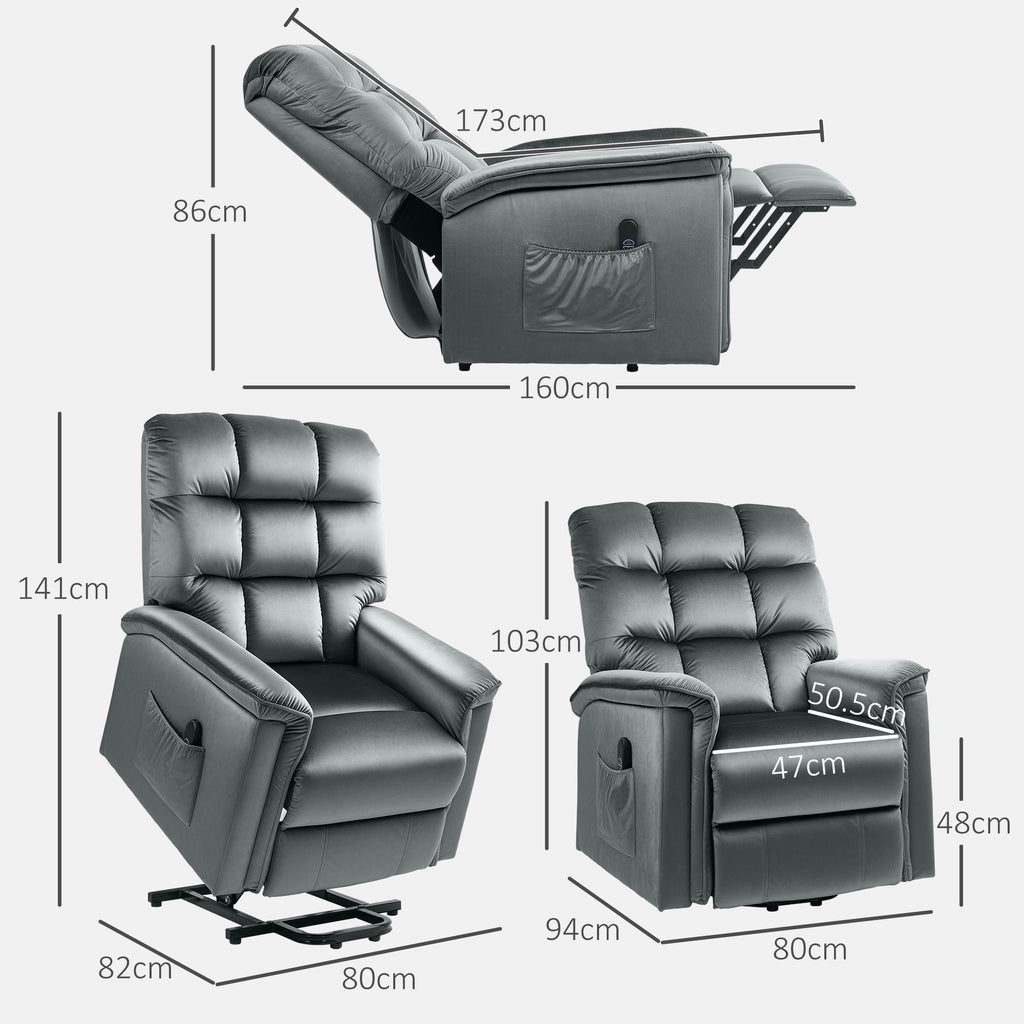 173cm
86cm
160cm
141cm
82cm
80cm
103cm
50.5cm
47cm
48cm
94cm
80cm