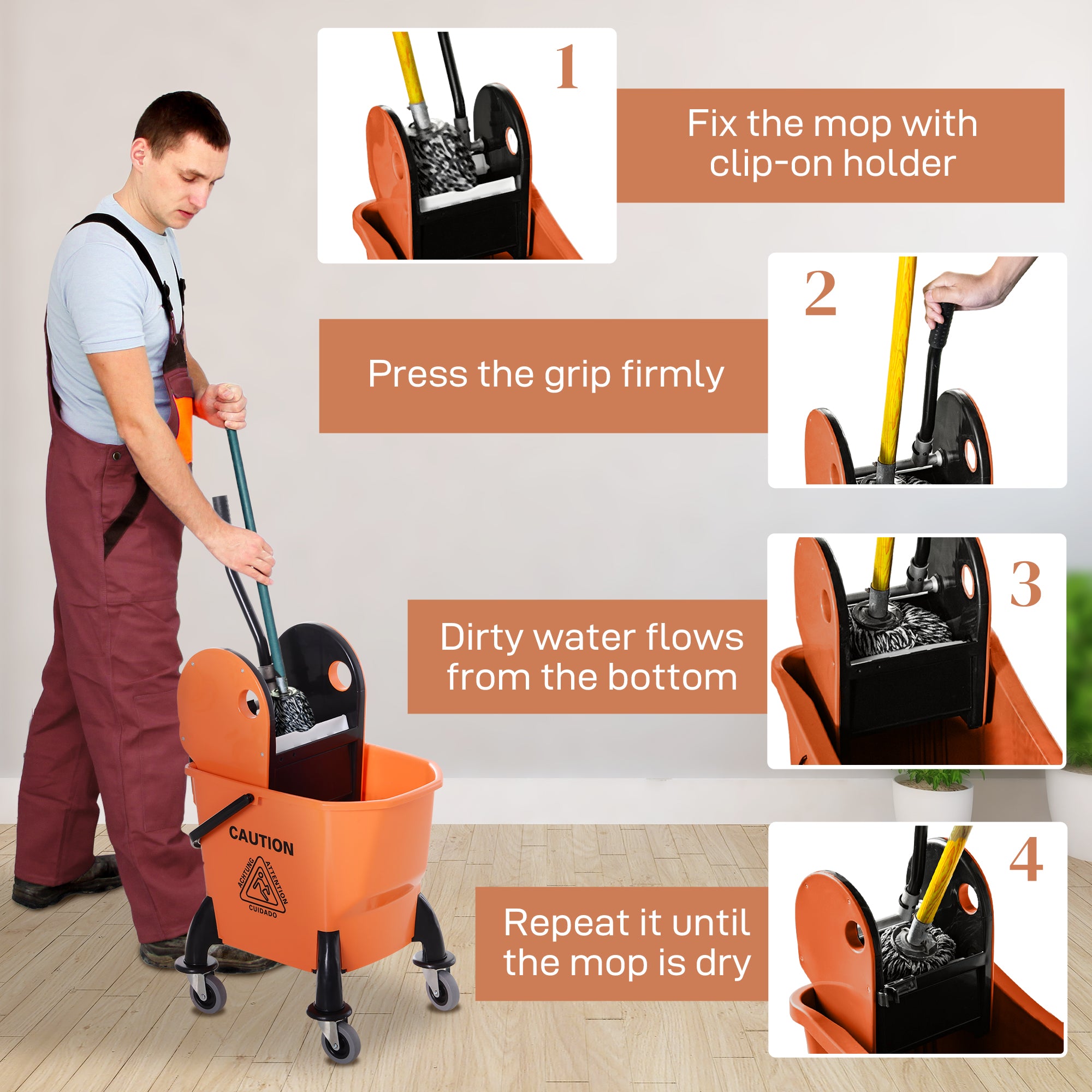 1

Fix the mop with clip-on holder

2

Press the grip firmly

3

Dirty water flows from the bottom

4

Repeat it until the mop is dry

CAUTION

ACHTUNG ATTENTION CUIDADO