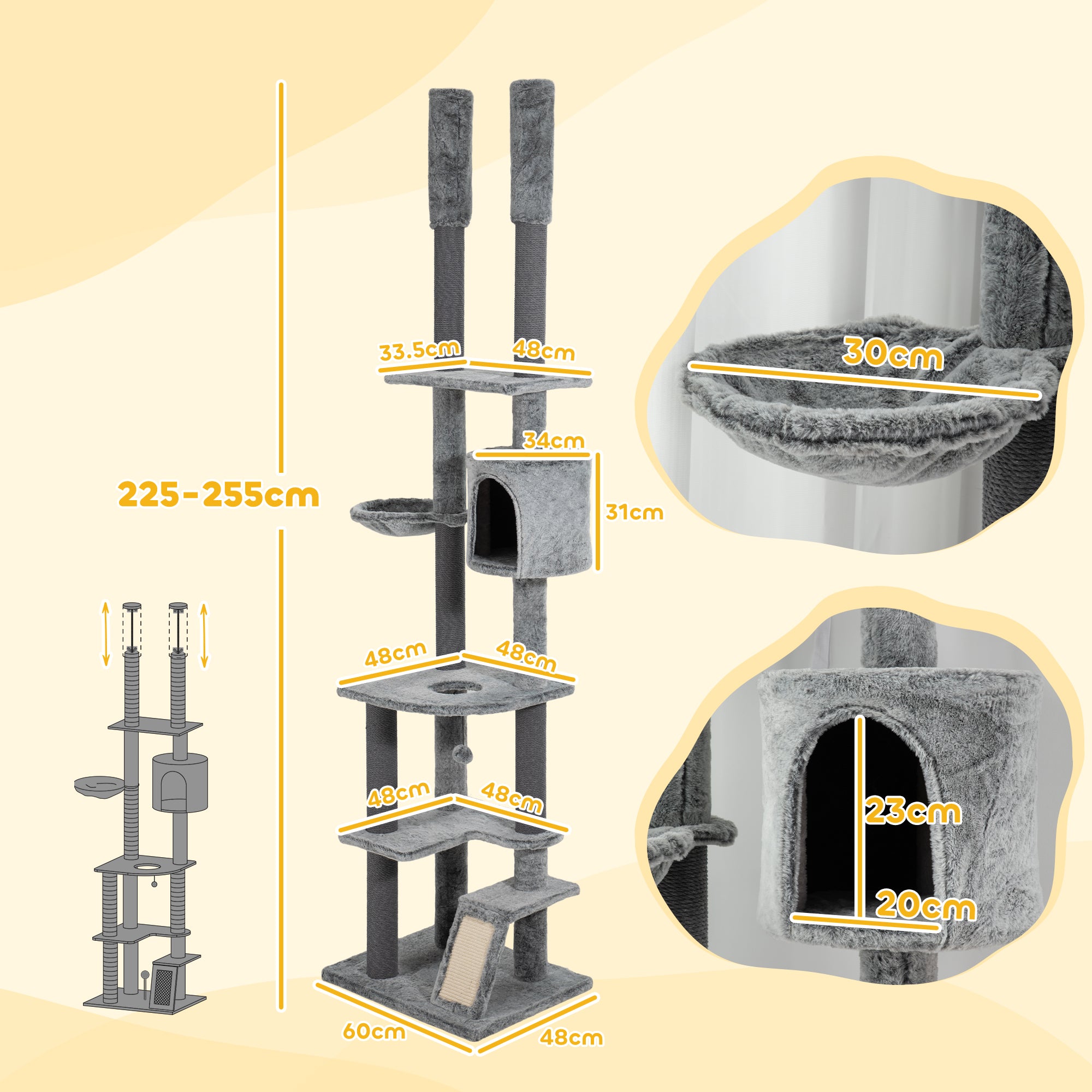 225-255cm

33.5cm
48cm
34cm
31cm
48cm
48cm
48cm
48cm
60cm
48cm

30cm

23cm
20cm