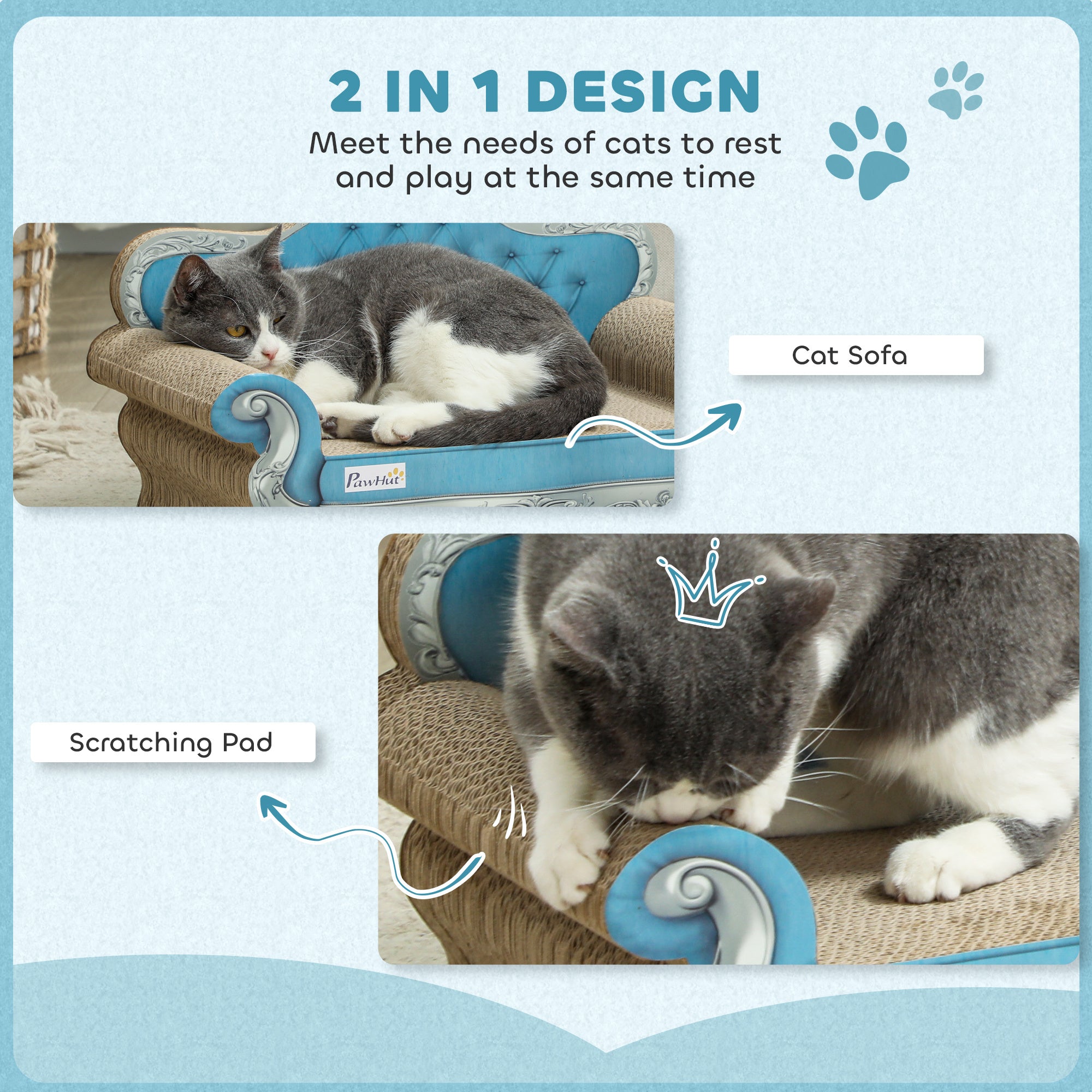 2 IN 1 DESIGN

Meet the needs of cats to rest and play at the same time

PawHut

Cat Sofa

Scratching Pad