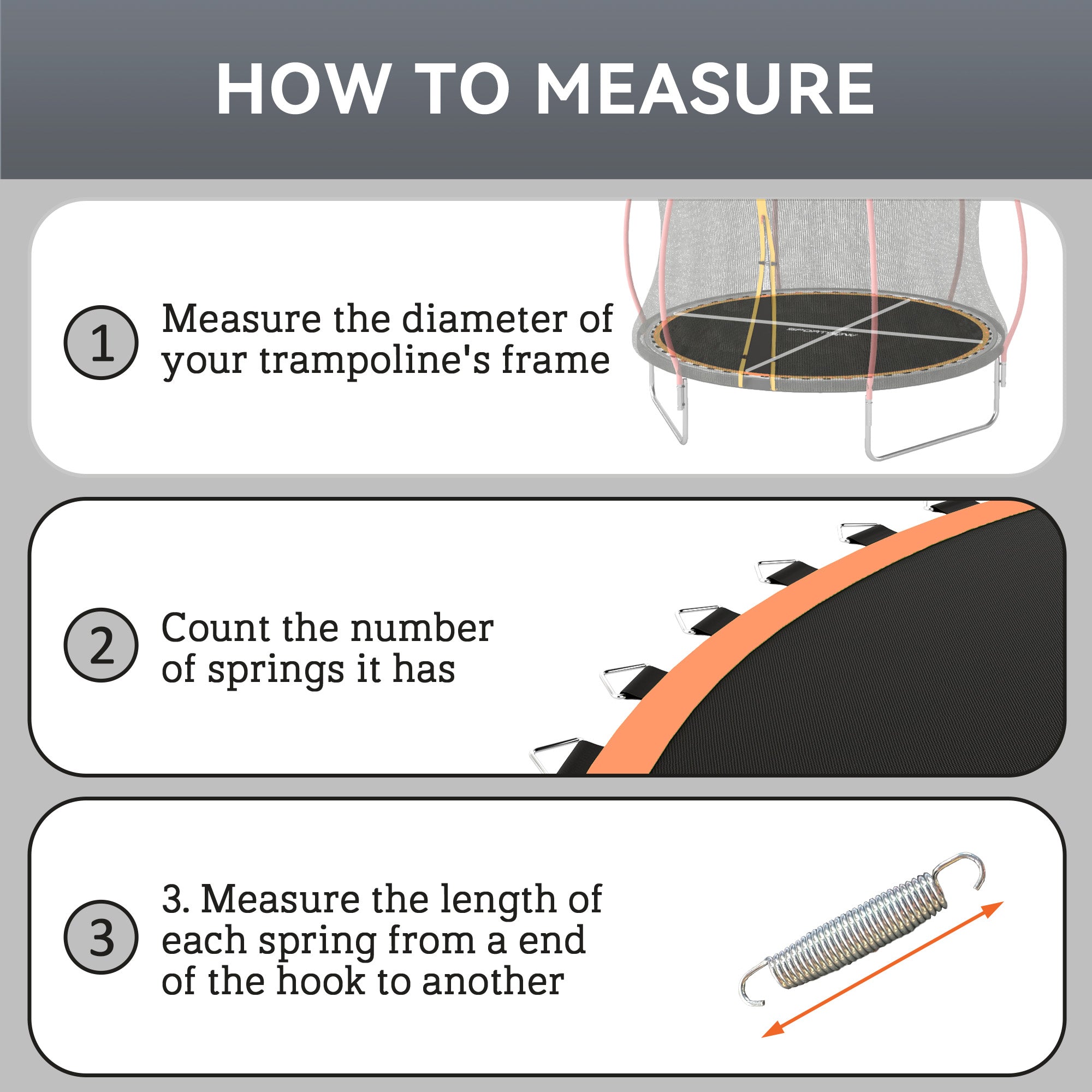 HOW TO MEASURE

1 Measure the diameter of your trampoline's frame

SPORTNOW

2 Count the number of springs it has

3 3. Measure the length of each spring from a end of the hook to another