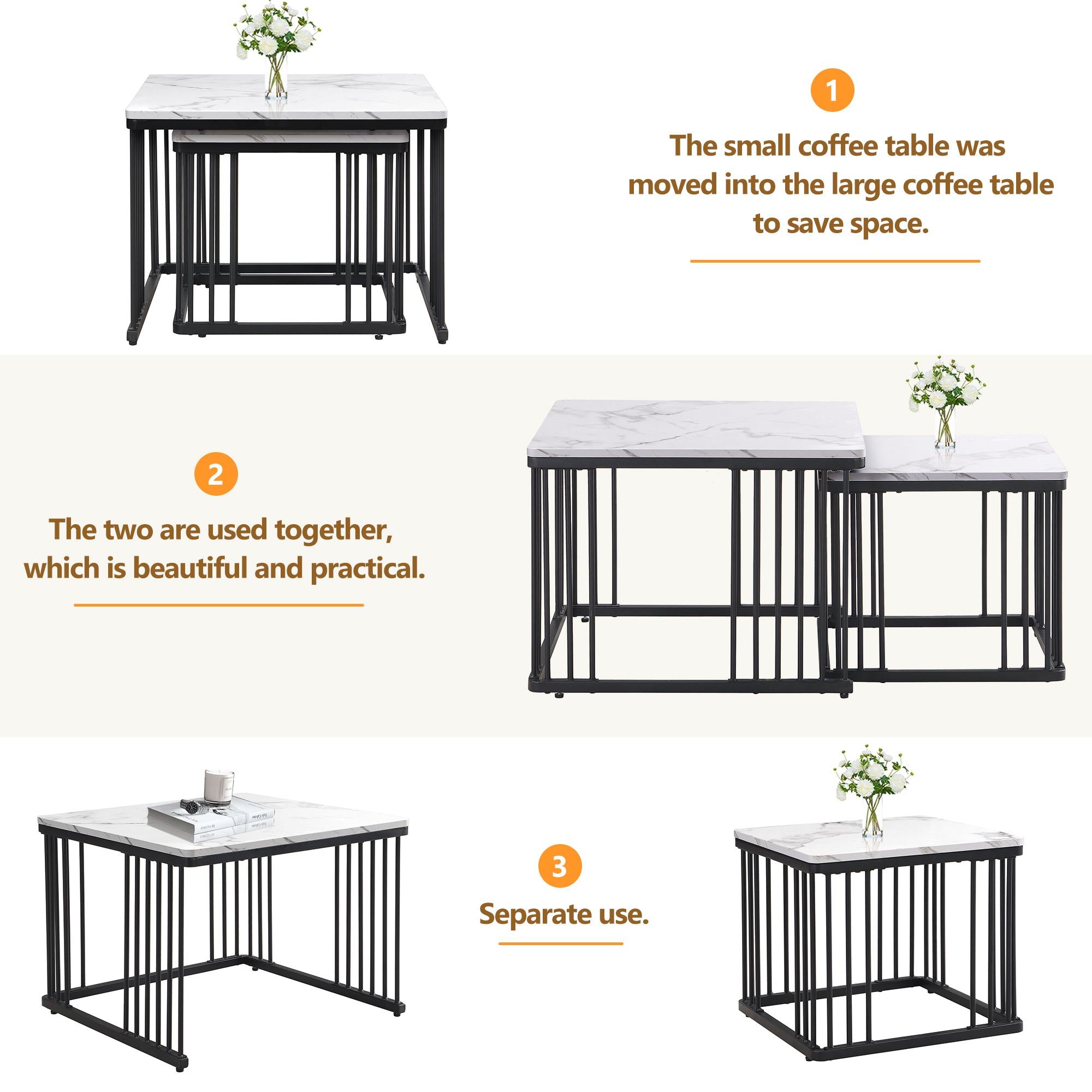 1

The small coffee table was moved into the large coffee table to save space.

2

The two are used together, which is beautiful and practical.

3

Separate use.