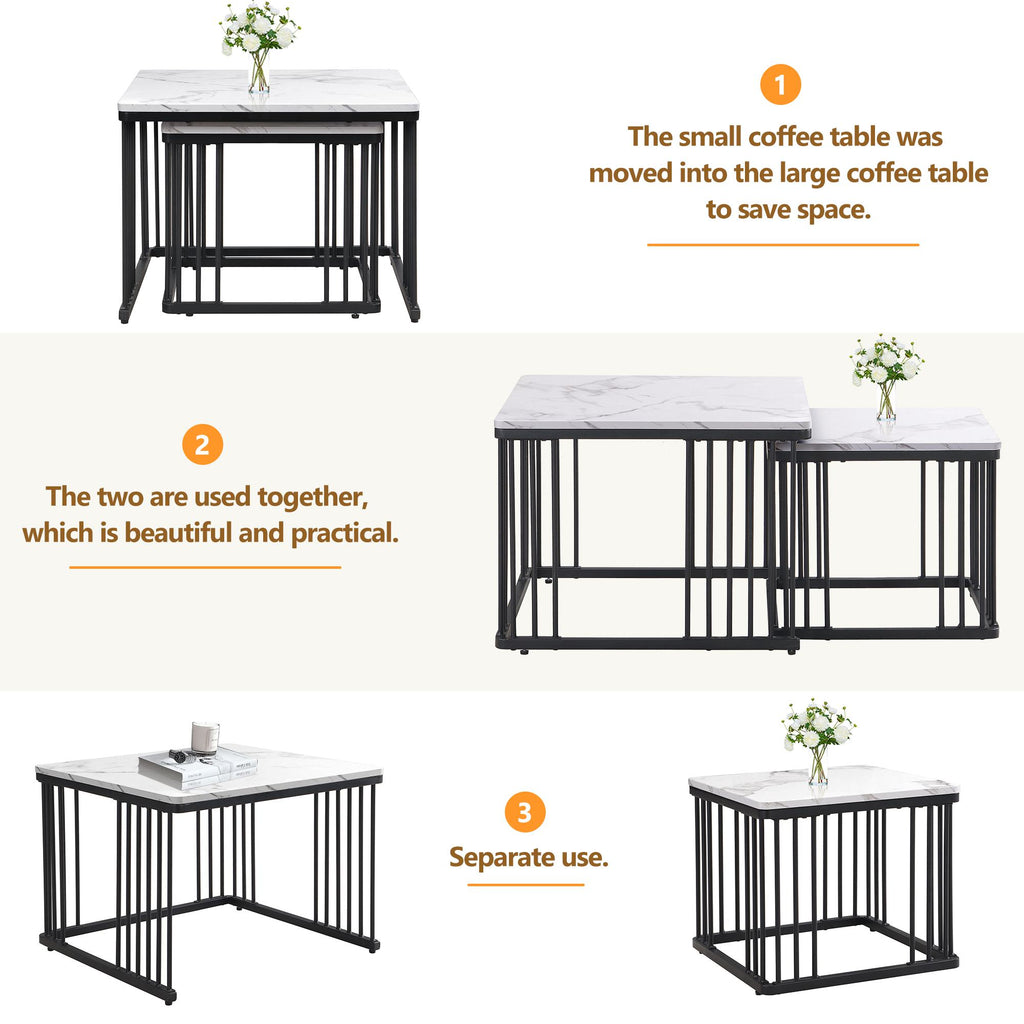 1

The small coffee table was moved into the large coffee table to save space.

2

The two are used together, which is beautiful and practical.

3

Separate use.