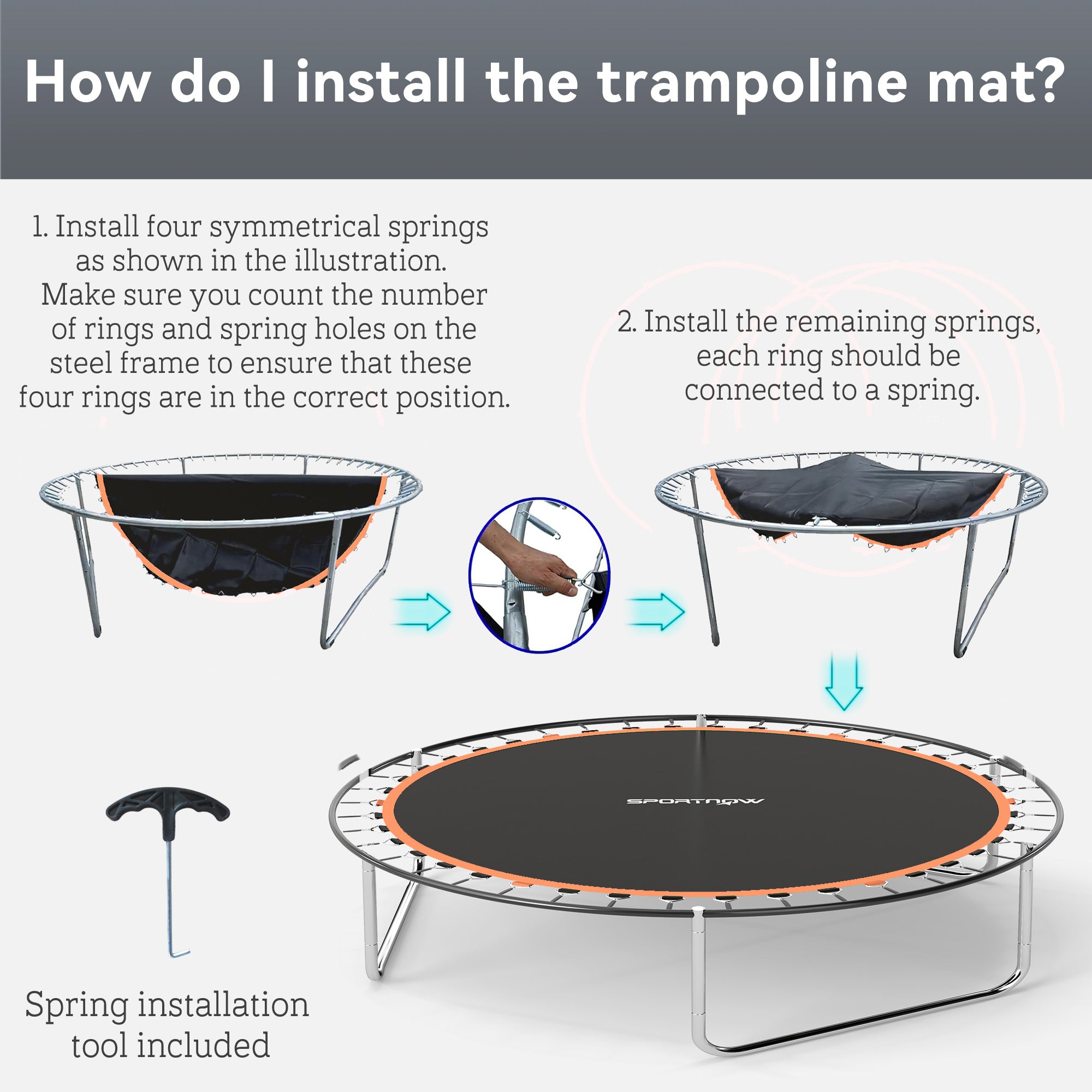 How do I install the trampoline mat?

1. Install four symmetrical springs as shown in the illustration. Make sure you count the number of rings and spring holes on the steel frame to ensure that these four rings are in the correct position.

2. Install the remaining springs, each ring should be connected to a spring.

SPORTNOW

Spring installation tool included