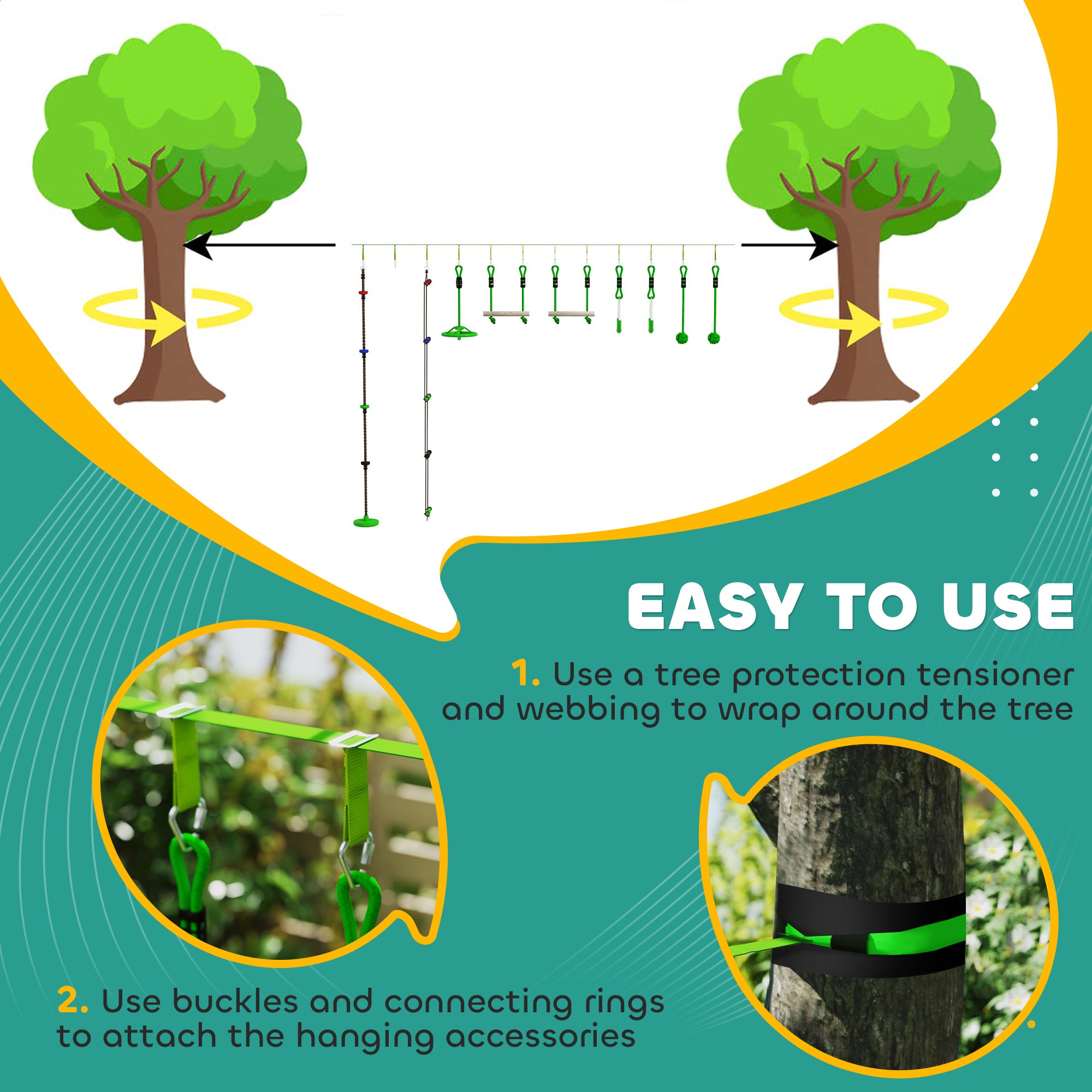 EASY TO USE

1. Use a tree protection tensioner and webbing to wrap around the tree

2. Use buckles and connecting rings to attach the hanging accessories