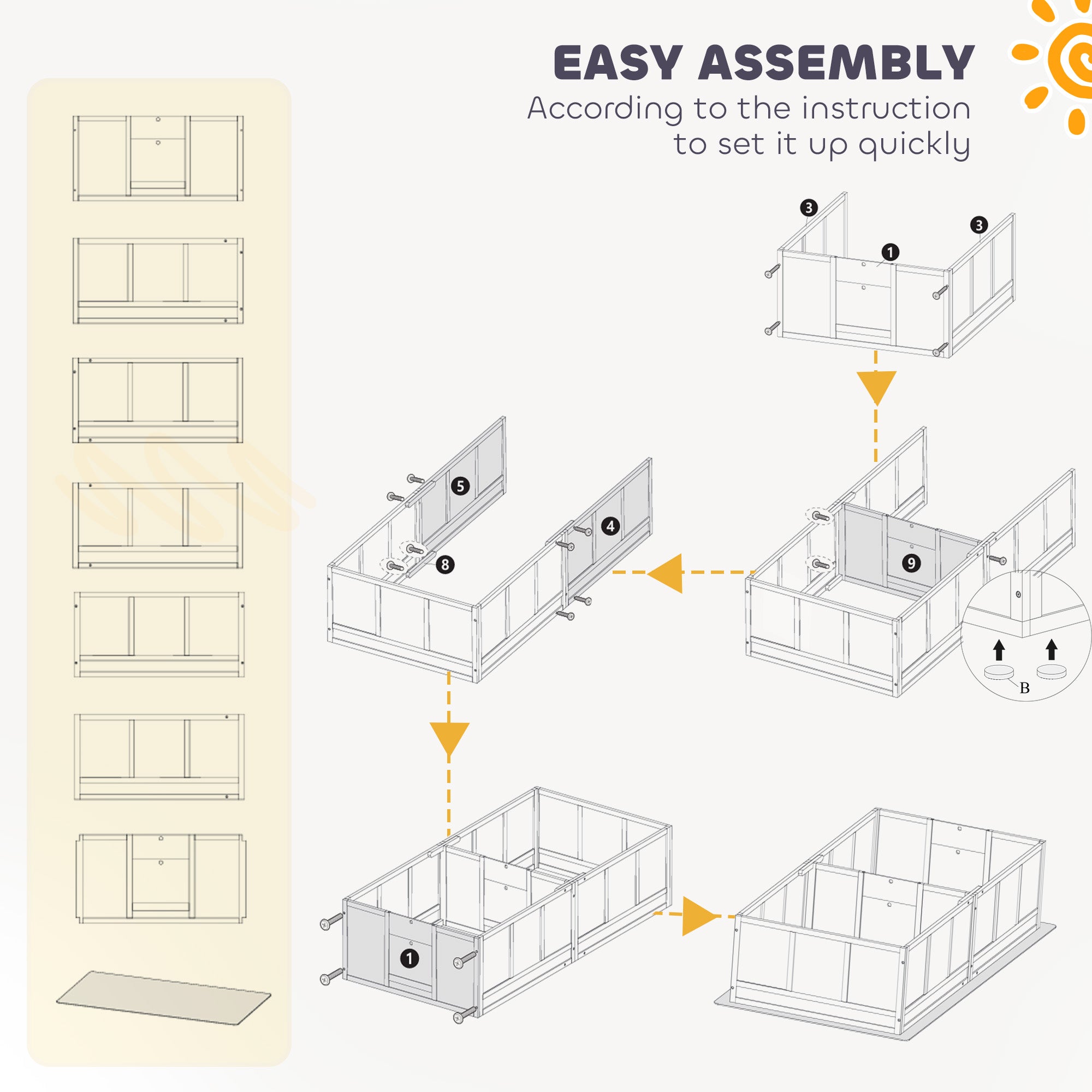 EASY ASSEMBLY
According to the instruction to set it up quickly

3
3
1
5
4
8
9
B
1