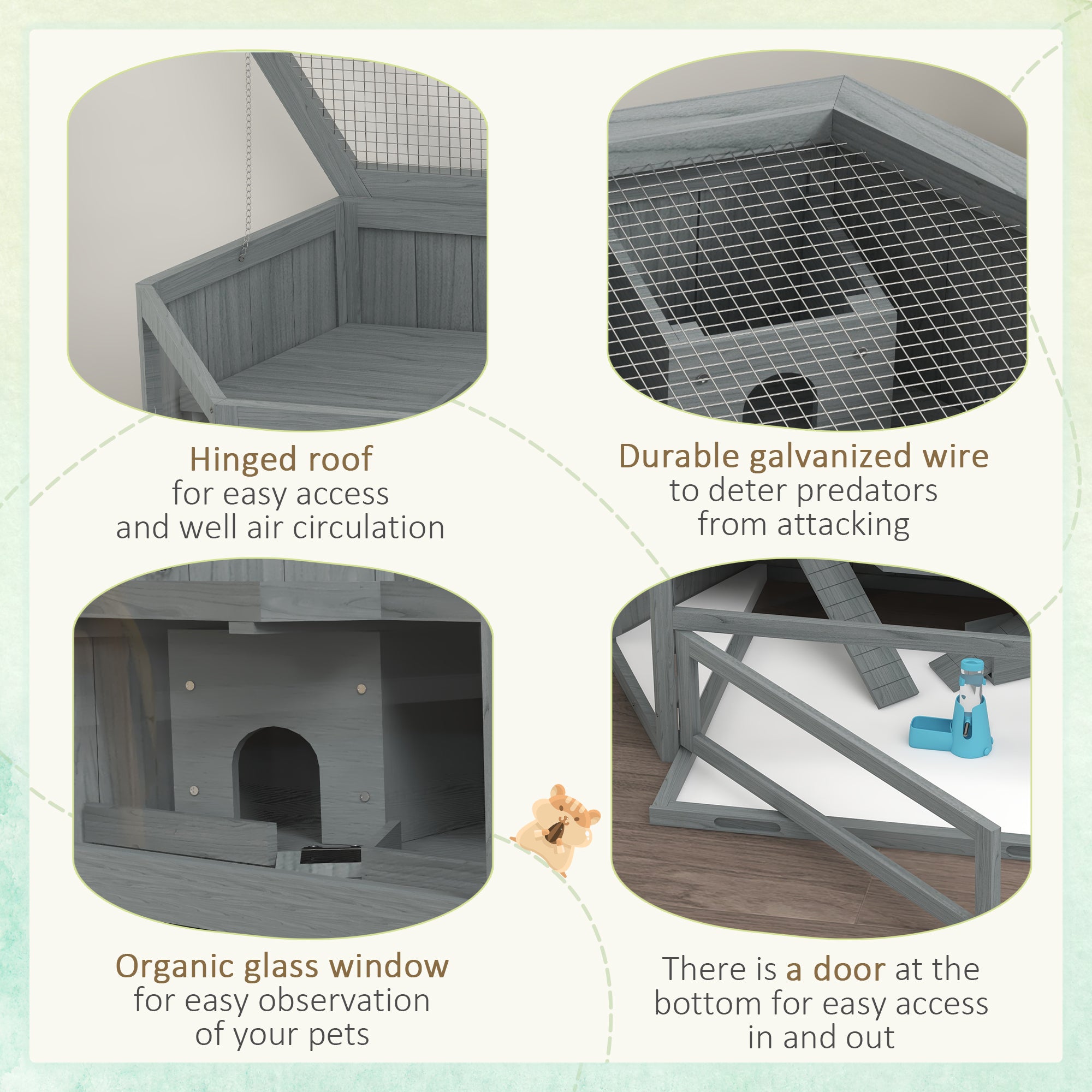 Hinged roof
for easy access
and well air circulation

Durable galvanized wire
to deter predators
from attacking

Organic glass window
for easy observation
of your pets

There is a door at the bottom for easy access in and out