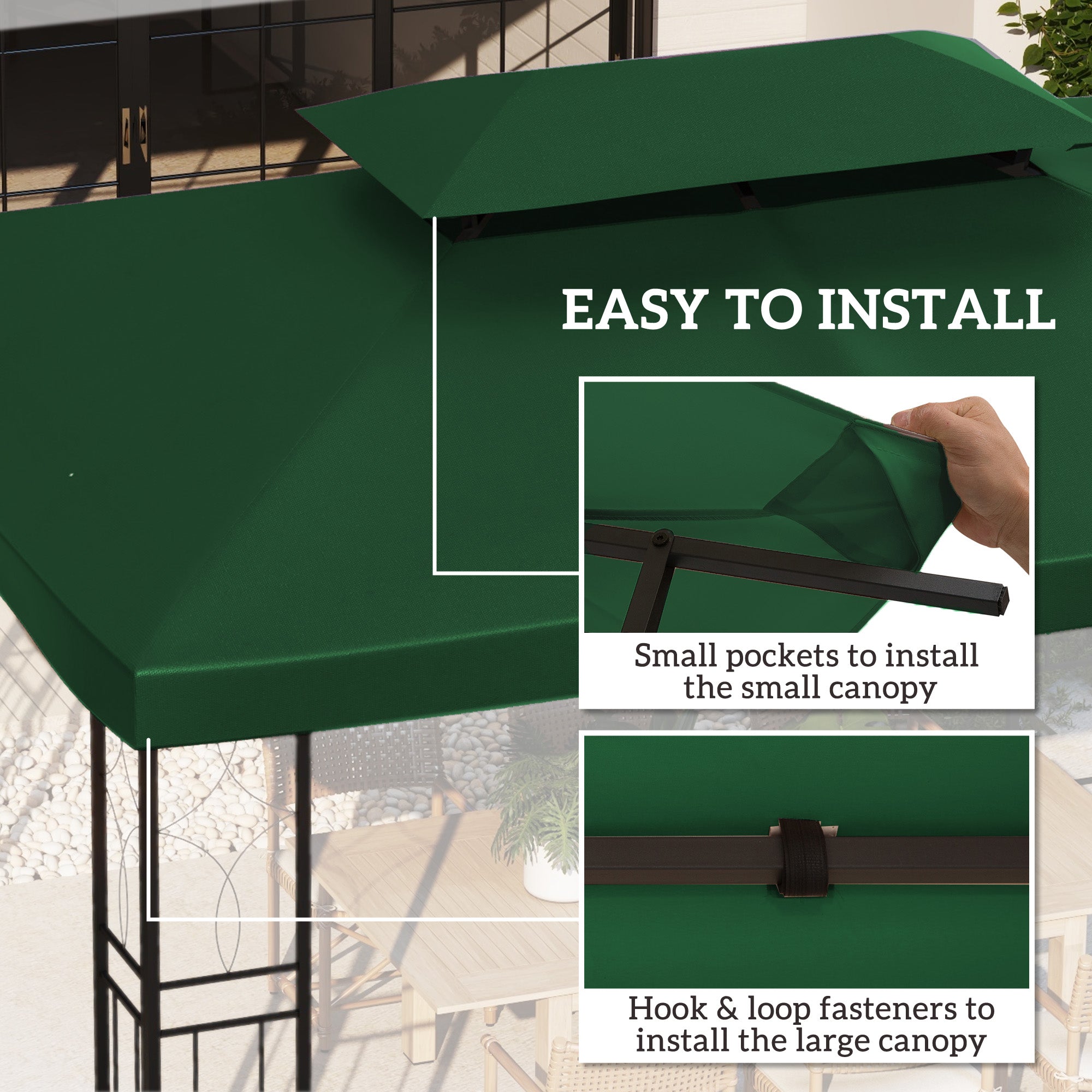 EASY TO INSTALL

Small pockets to install the small canopy

Hook & loop fasteners to install the large canopy