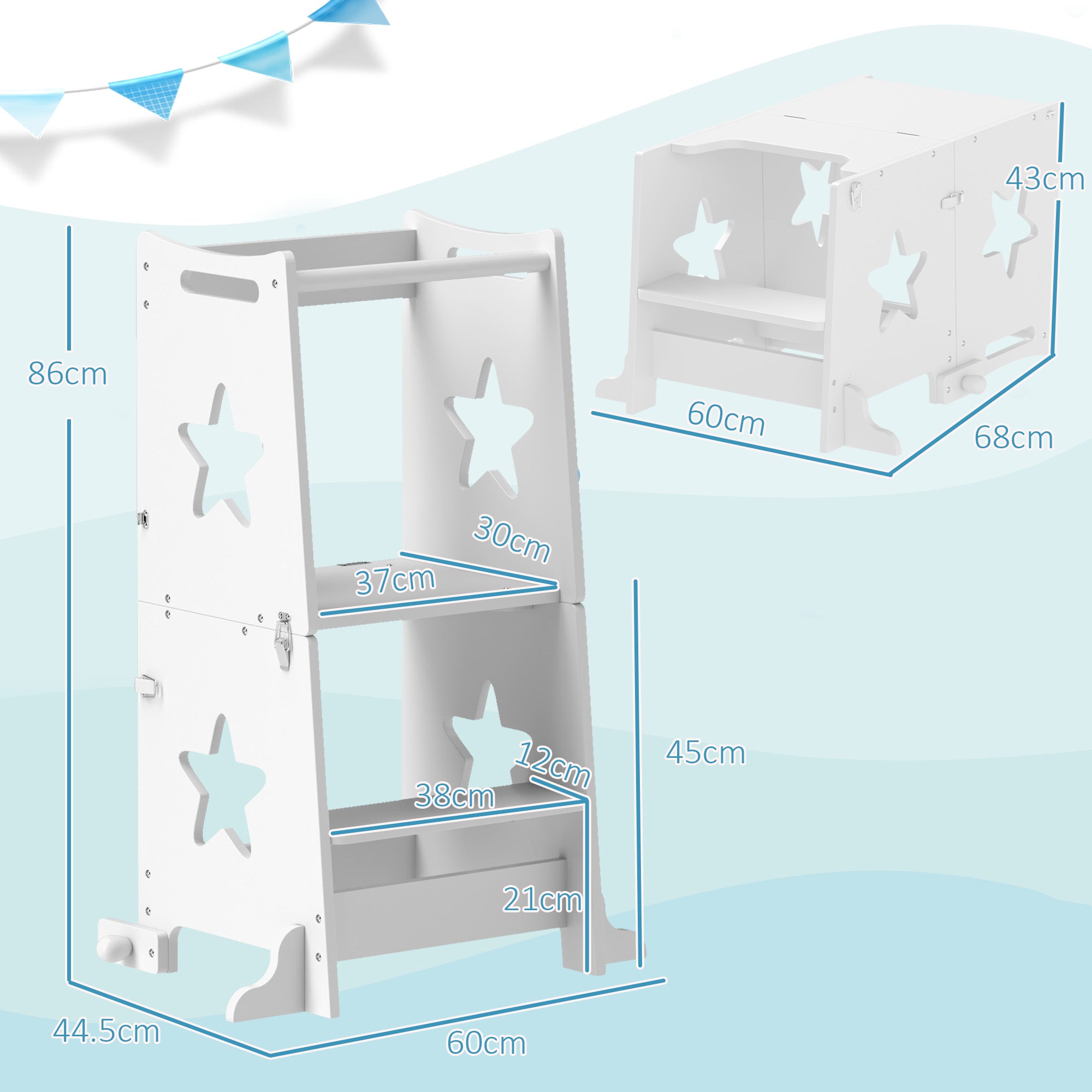 43cm
60cm
68cm
86cm
30cm
37cm
45cm
12cm
38cm
21cm
44.5cm
60cm