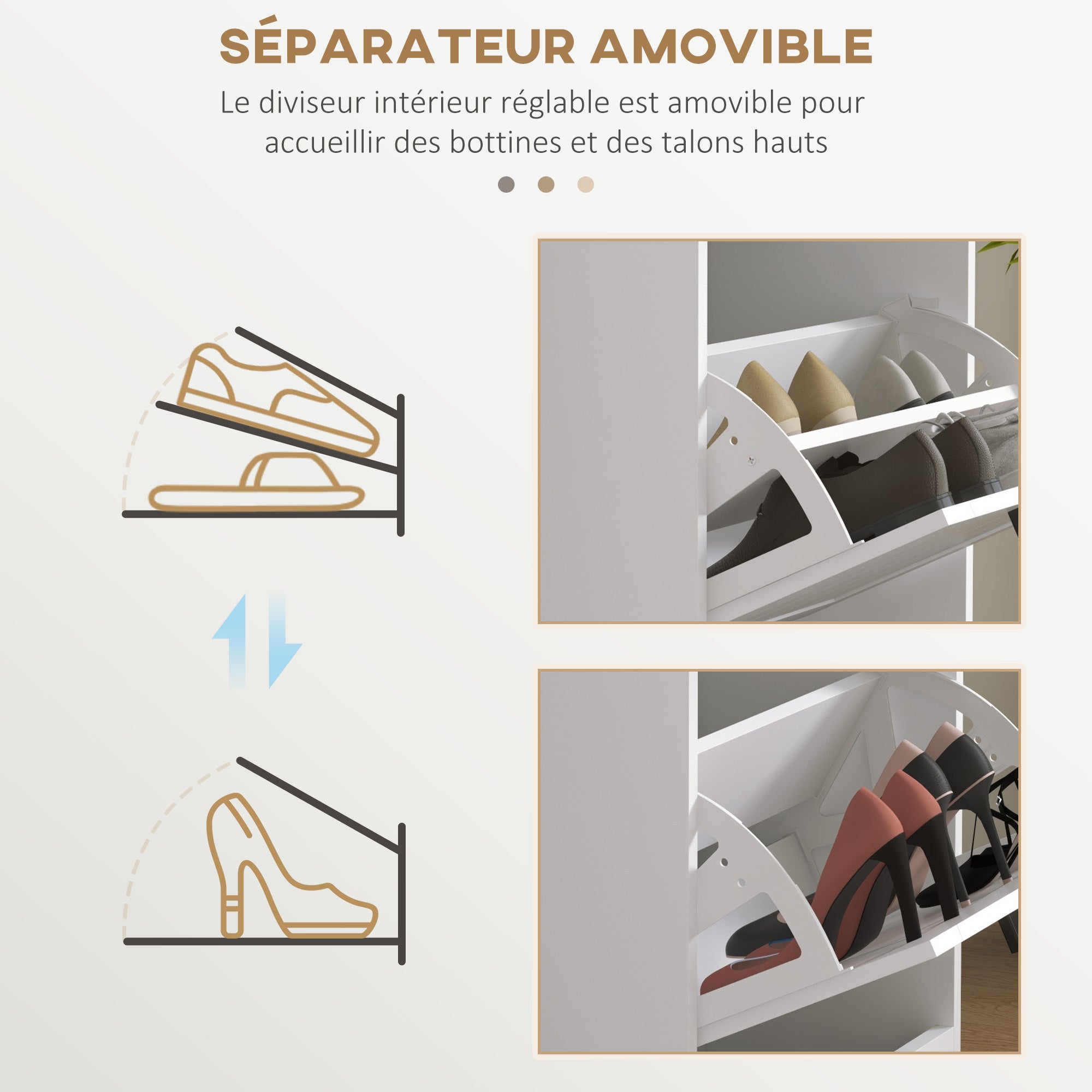 SÉPARATEUR AMOVIBLE

Le diviseur intérieur réglable est amovible pour accueillir des bottines et des talons hauts