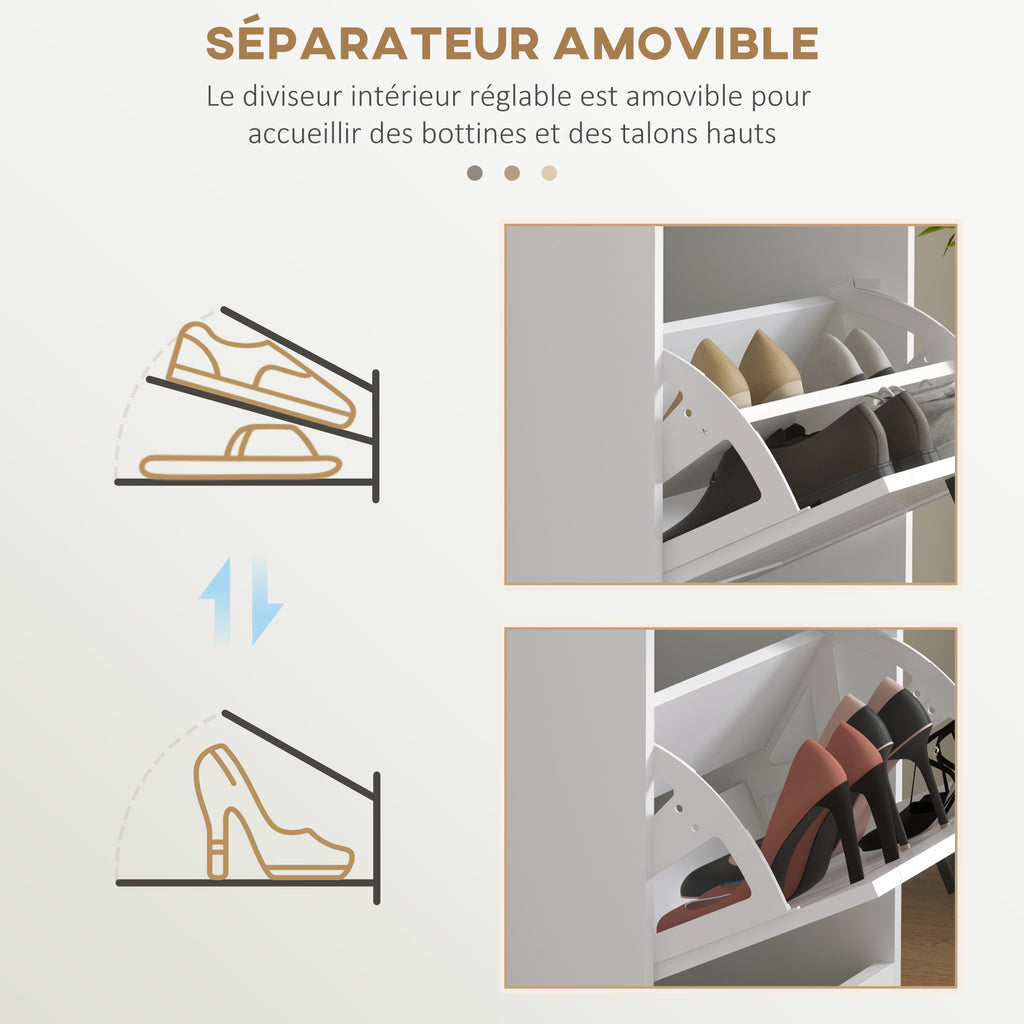 SÉPARATEUR AMOVIBLE

Le diviseur intérieur réglable est amovible pour accueillir des bottines et des talons hauts