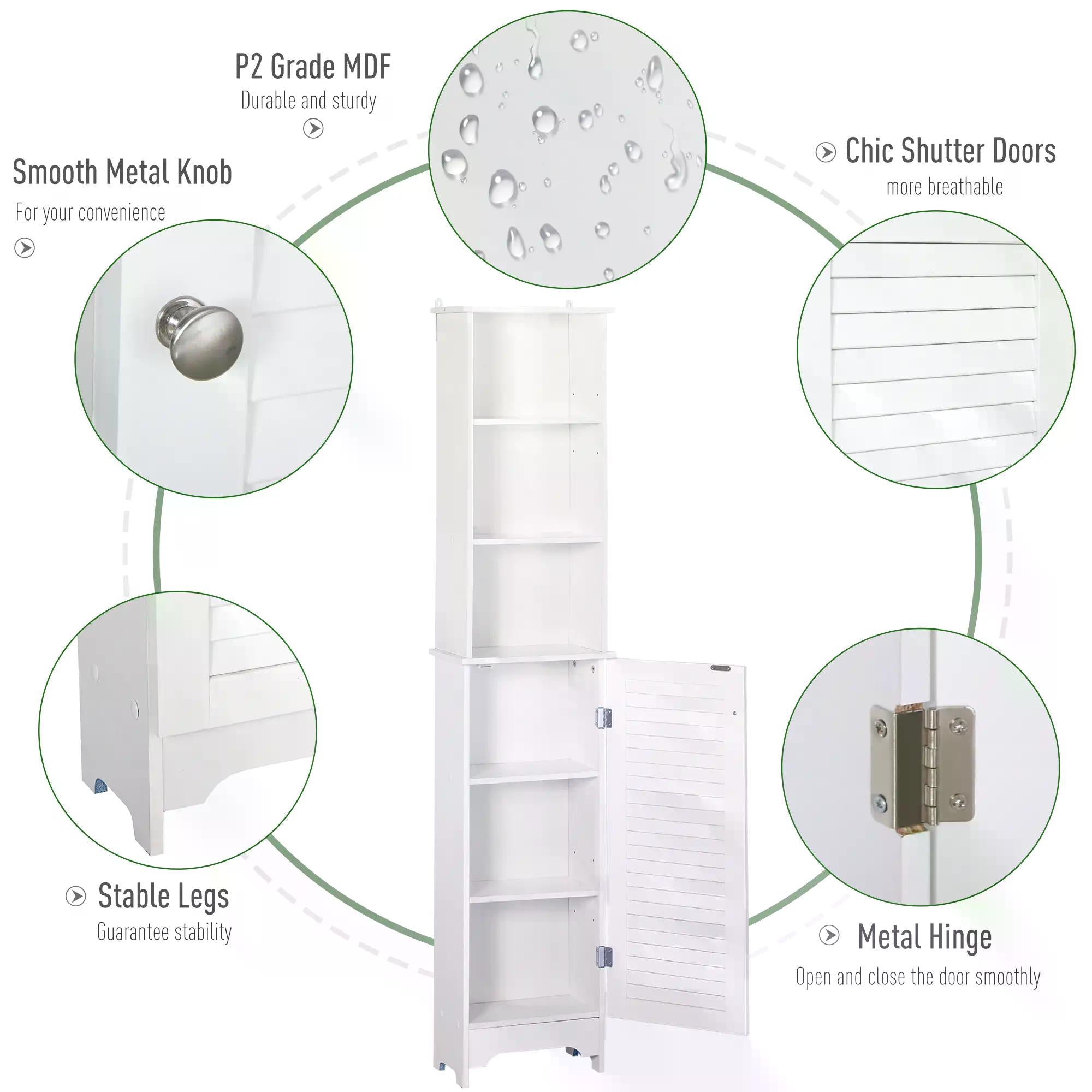 P2 Grade MDF
Durable and sturdy

Smooth Metal Knob
For your convenience

Chic Shutter Doors
more breathable

Stable Legs
Guarantee stability

Metal Hinge
Open and close the door smoothly