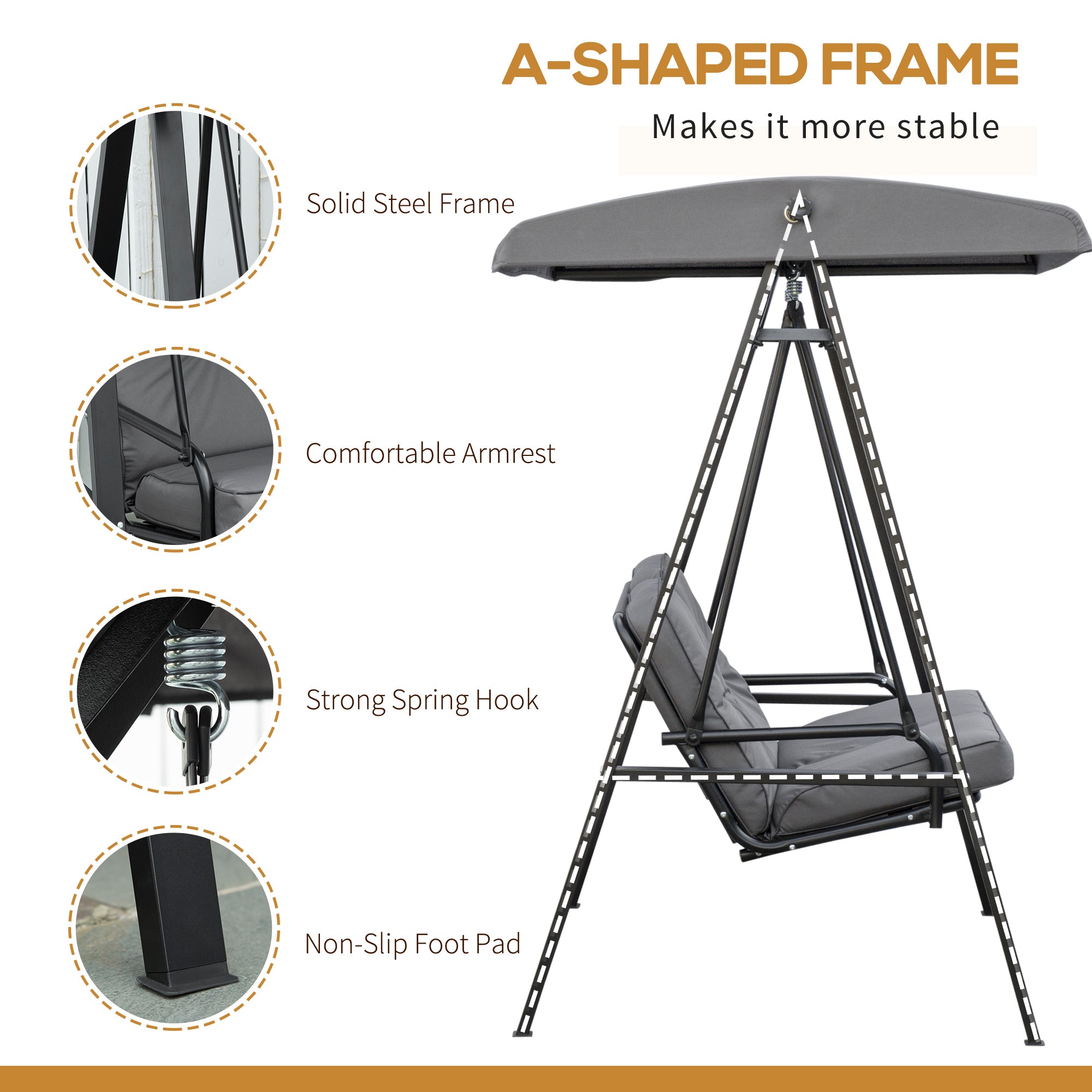 A-SHAPED FRAME

Makes it more stable

Solid Steel Frame

Comfortable Armrest

Strong Spring Hook

Non-Slip Foot Pad