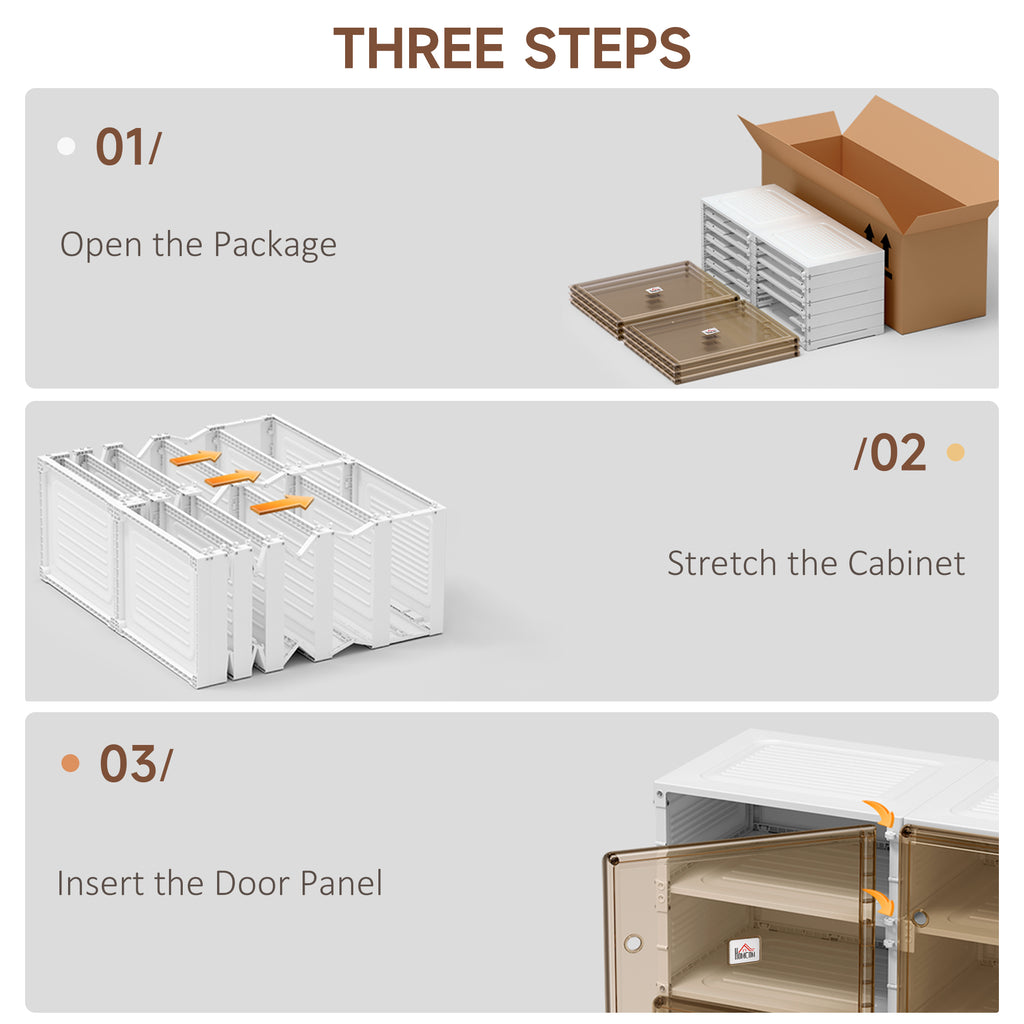 THREE STEPS

01/

Open the Package

/02

Stretch the Cabinet

03/

Insert the Door Panel

HOMCOM