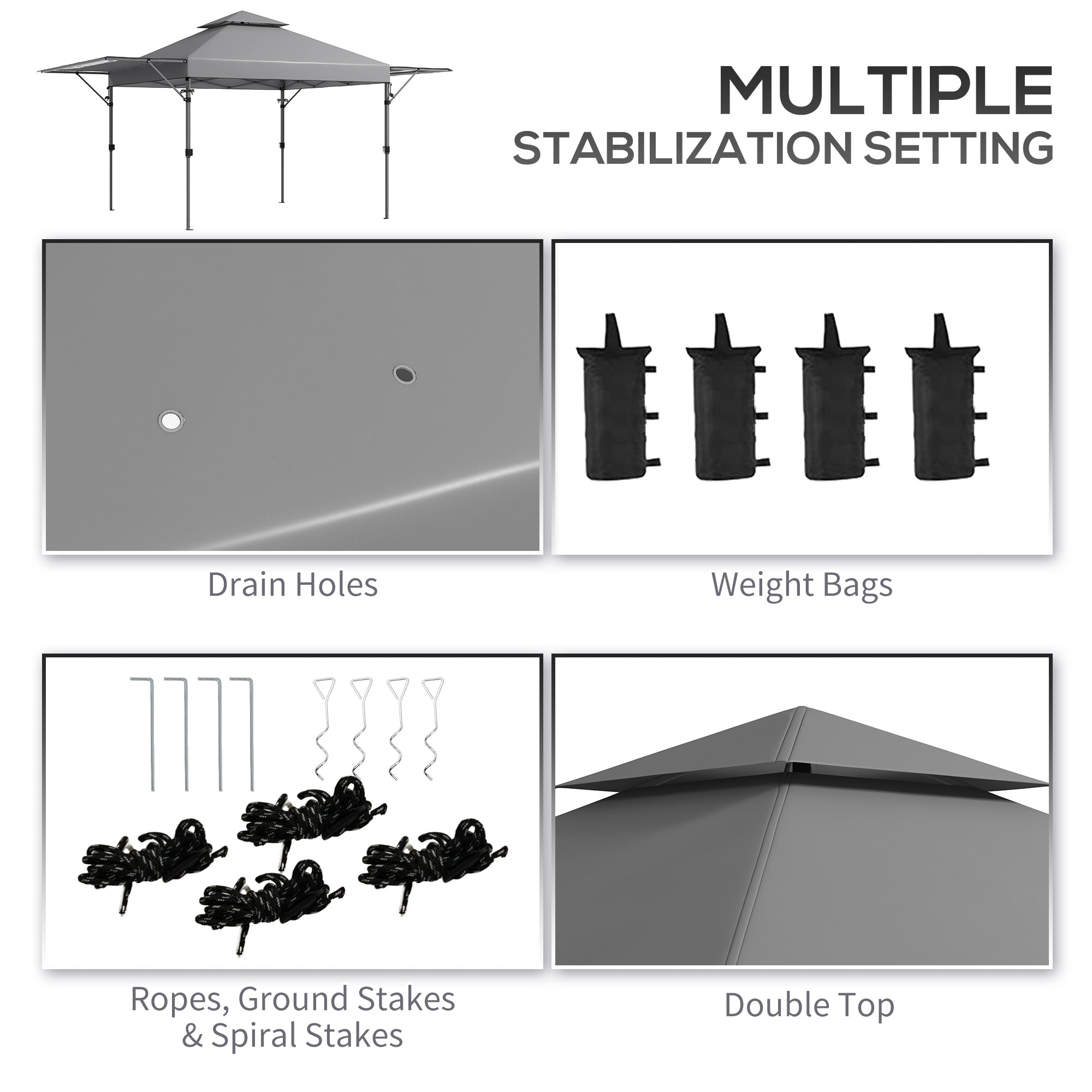 MULTIPLE
STABILIZATION SETTING

Drain Holes

Weight Bags

Ropes, Ground Stakes & Spiral Stakes

Double Top