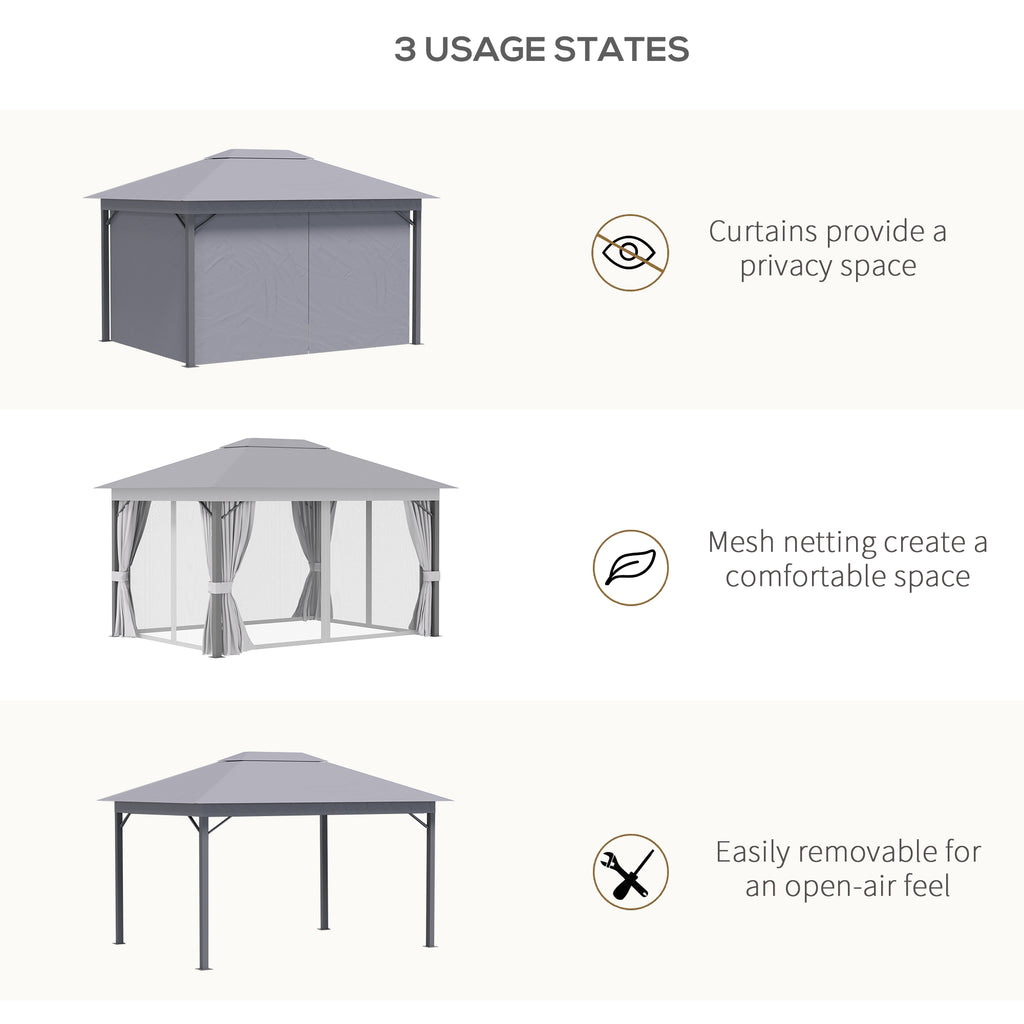 3 USAGE STATES

Curtains provide a privacy space

Mesh netting create a comfortable space

Easily removable for an open-air feel