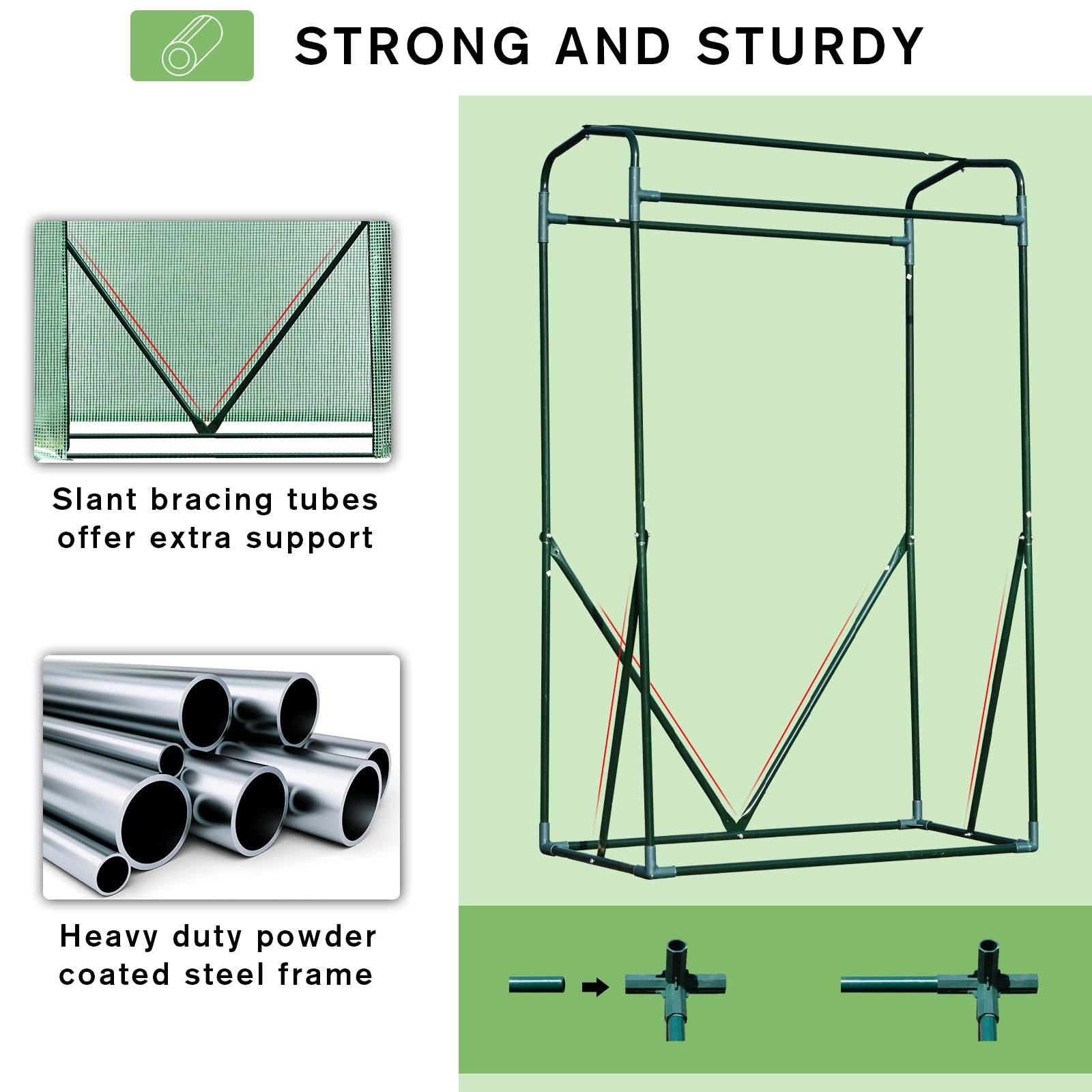 STRONG AND STURDY

Slant bracing tubes offer extra support

Heavy duty powder coated steel frame