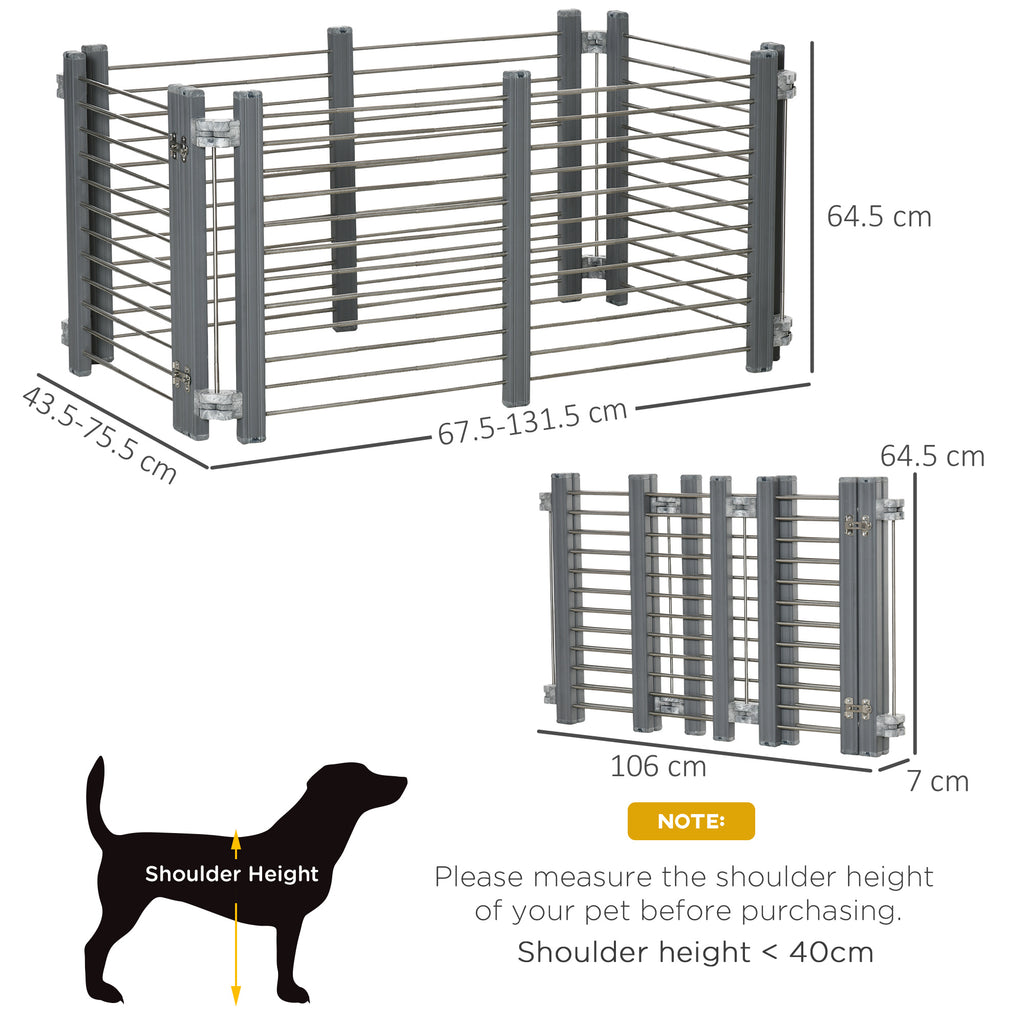 64.5 cm

43.5-75.5 cm

67.5-131.5 cm

64.5 cm

106 cm

7 cm

Shoulder Height

NOTE:

Please measure the shoulder height of your pet before purchasing.

Shoulder height < 40cm