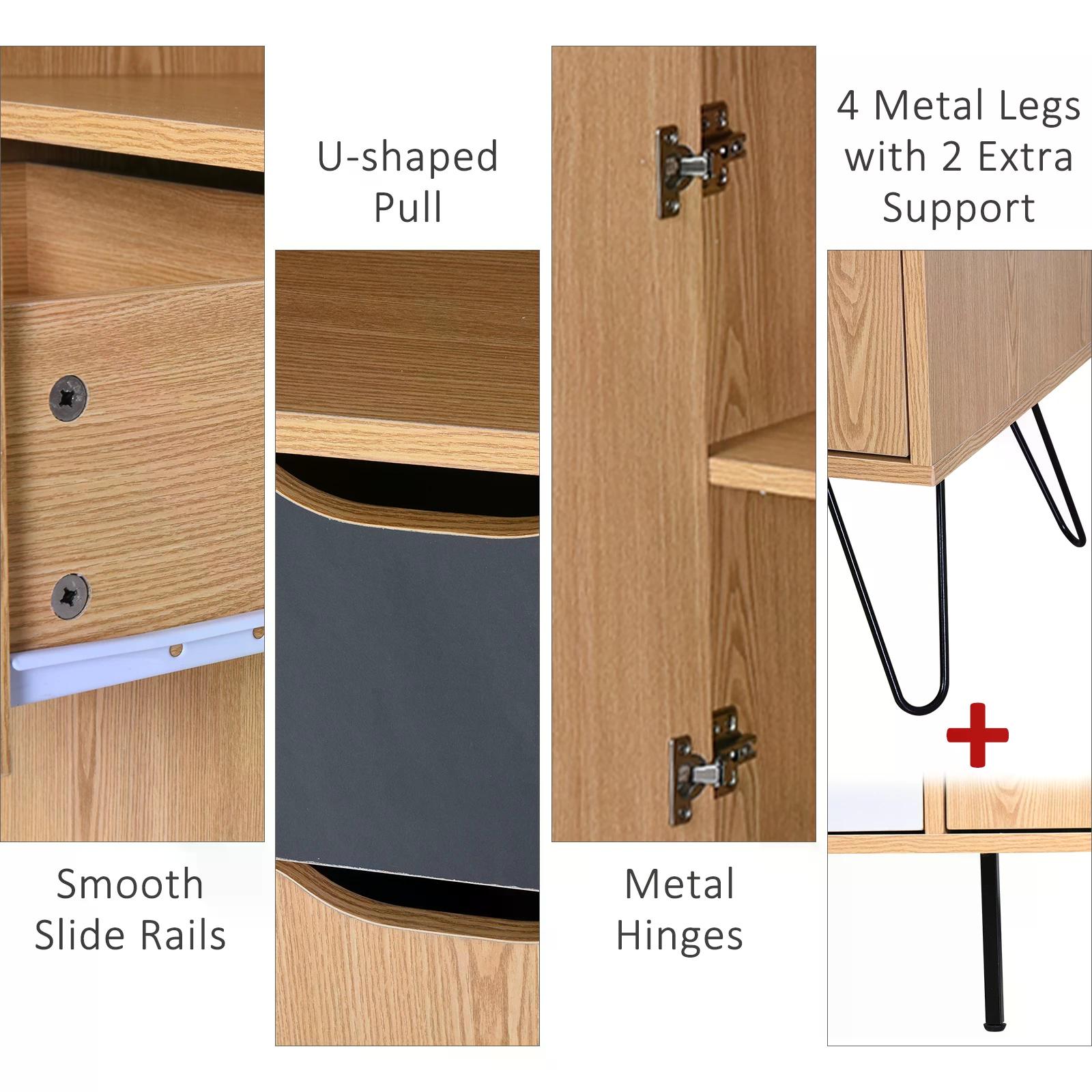 Smooth Slide Rails

U-shaped Pull

Metal Hinges

4 Metal Legs with 2 Extra Support